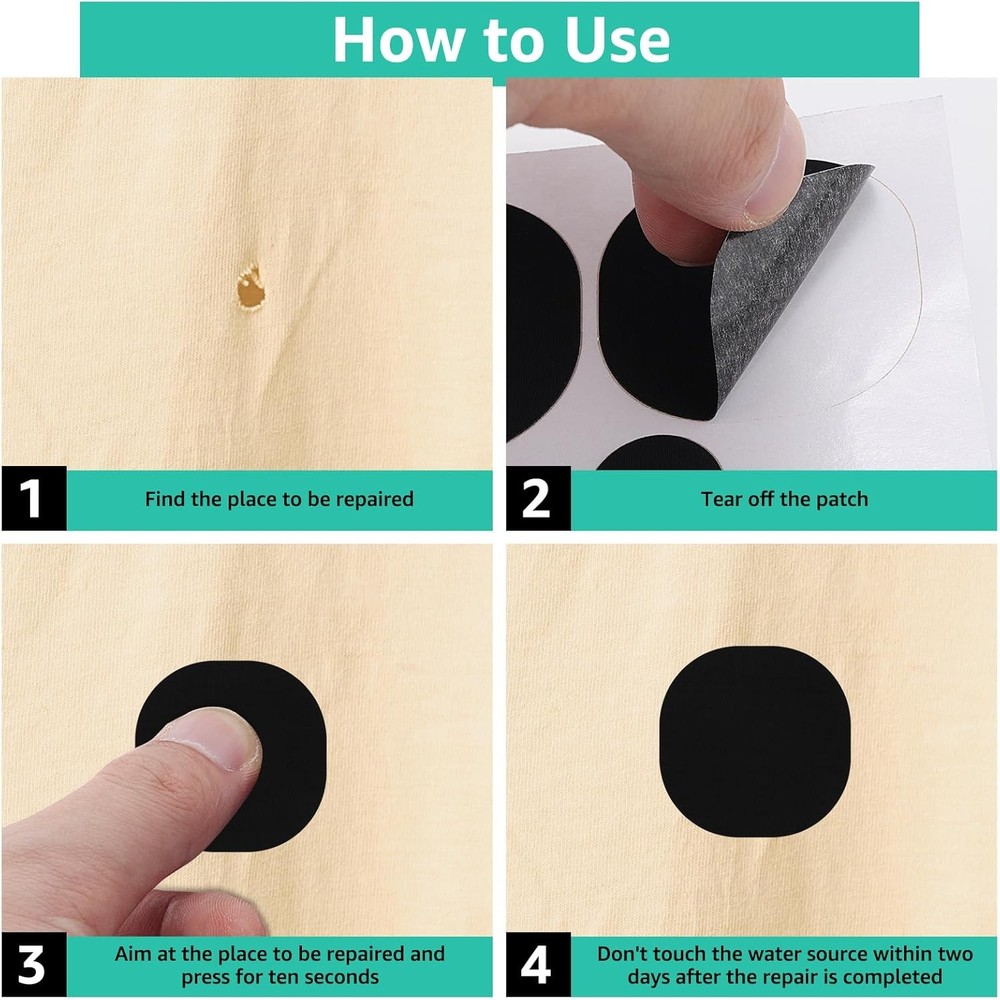 How to Use

1 Find the place to be repaired

2 Tear off the patch

3 Aim at the place to be repaired and press for ten seconds

4 Don't touch the water source within two days after the repair is completed