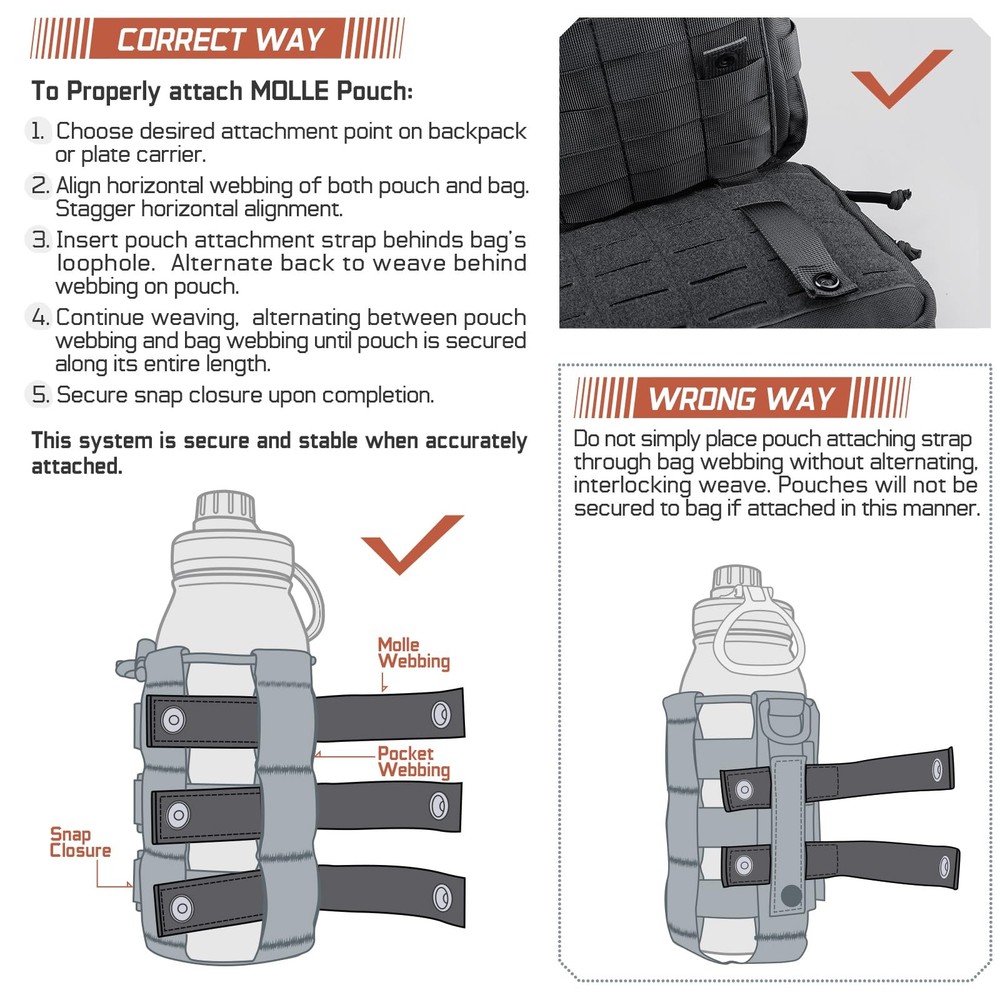 CORRECT WAY

To Properly attach MOLLE Pouch:

1. Choose desired attachment point on backpack or plate carrier.

2. Align horizontal webbing of both pouch and bag. Stagger horizontal alignment.

3. Insert pouch attachment strap behinds bag's loophole. Alternate back to weave behind webbing on pouch.

4. Continue weaving, alternating between pouch webbing and bag webbing until pouch is secured along its entire length.

5. Secure snap closure upon completion.

This system is secure and stable when accurately attached.

Molle Webbing

Pocket Webbing

Snap Closure

WRONG WAY

Do not simply place pouch attaching strap through bag webbing without alternating, interlocking weave. Pouches will not be secured to bag if attached in this manner.