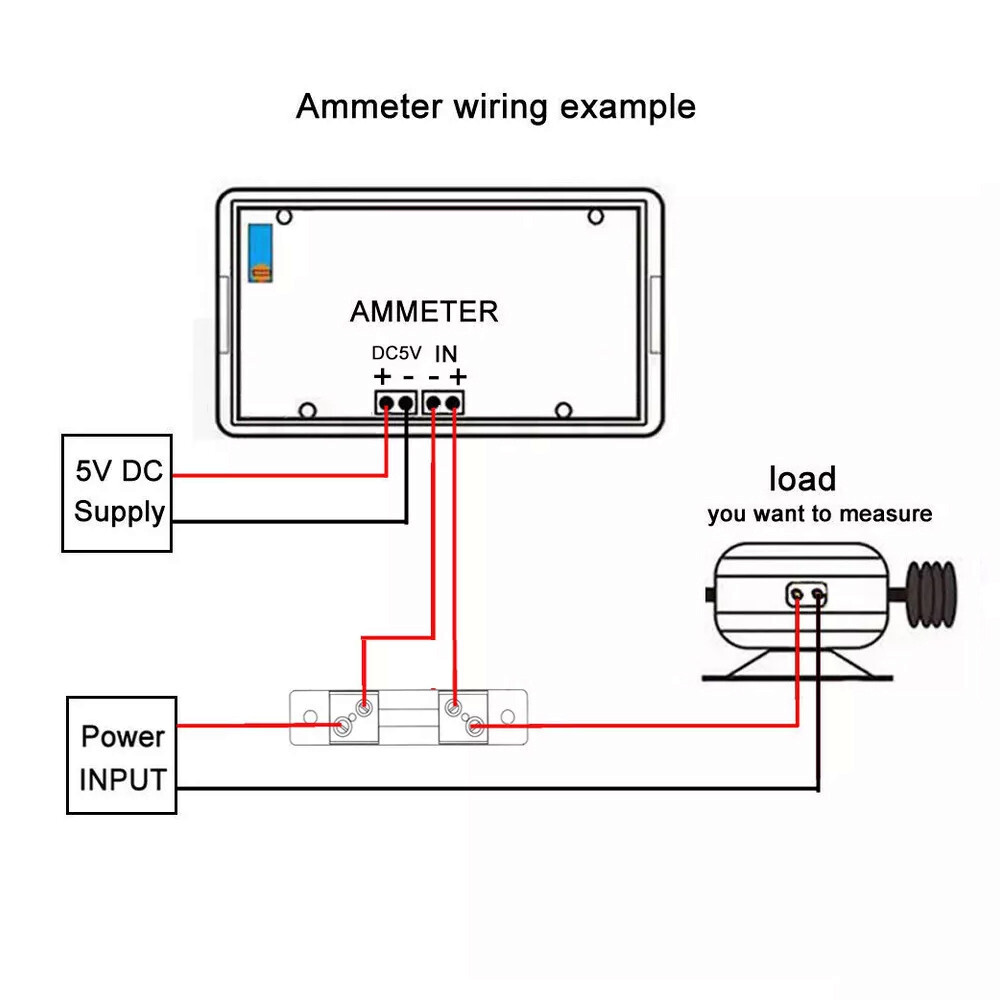 Ammeter wiring example

AMMETER

DC5V IN
+ - - +

5V DC
Supply

load
you want to measure

Power
INPUT