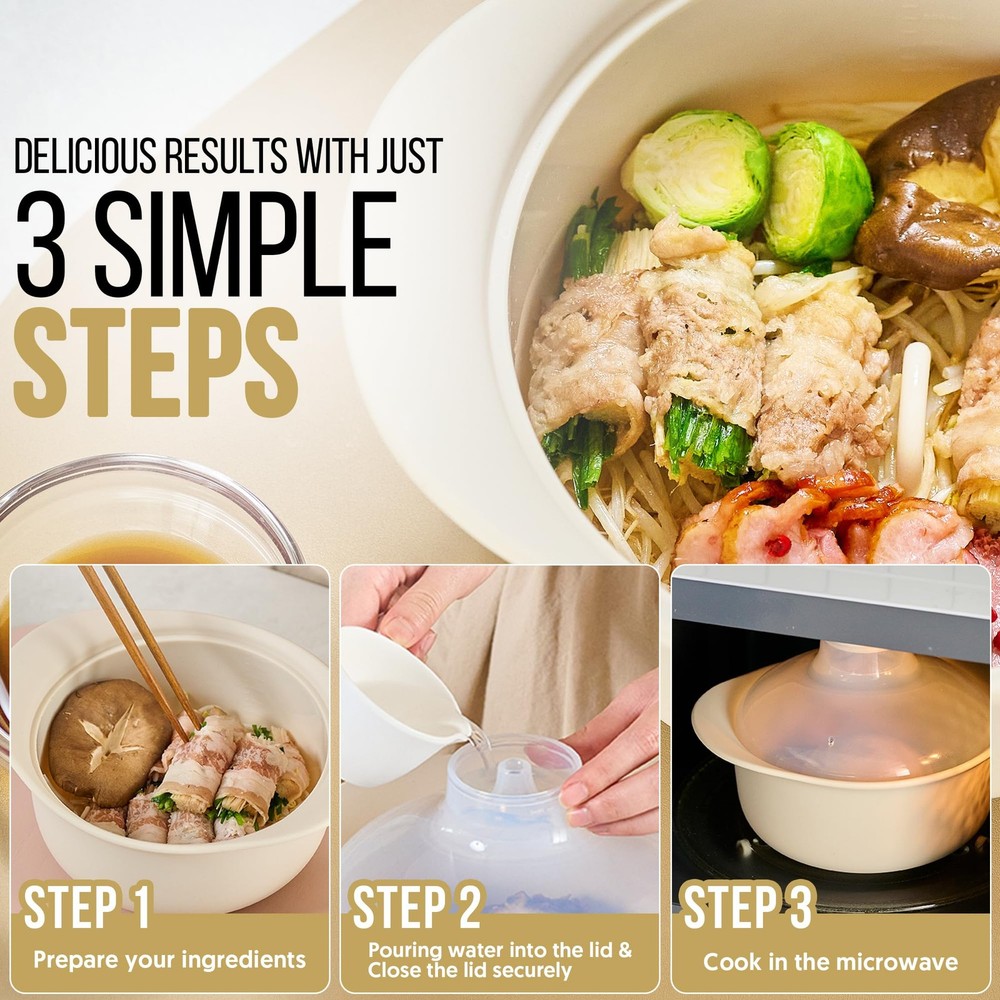 DELICIOUS RESULTS WITH JUST
3 SIMPLE
STEPS

STEP 1
Prepare your ingredients

STEP 2
Pouring water into the lid & Close the lid securely

STEP 3
Cook in the microwave