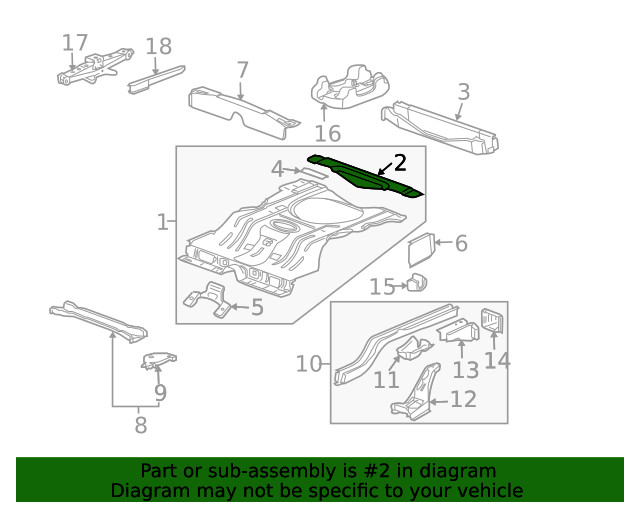 17
18
7
16
3
4
2
1
6
15
5
10
11
13
14
12
9
8

Part or sub-assembly is #2 in diagram
Diagram may not be specific to your vehicle