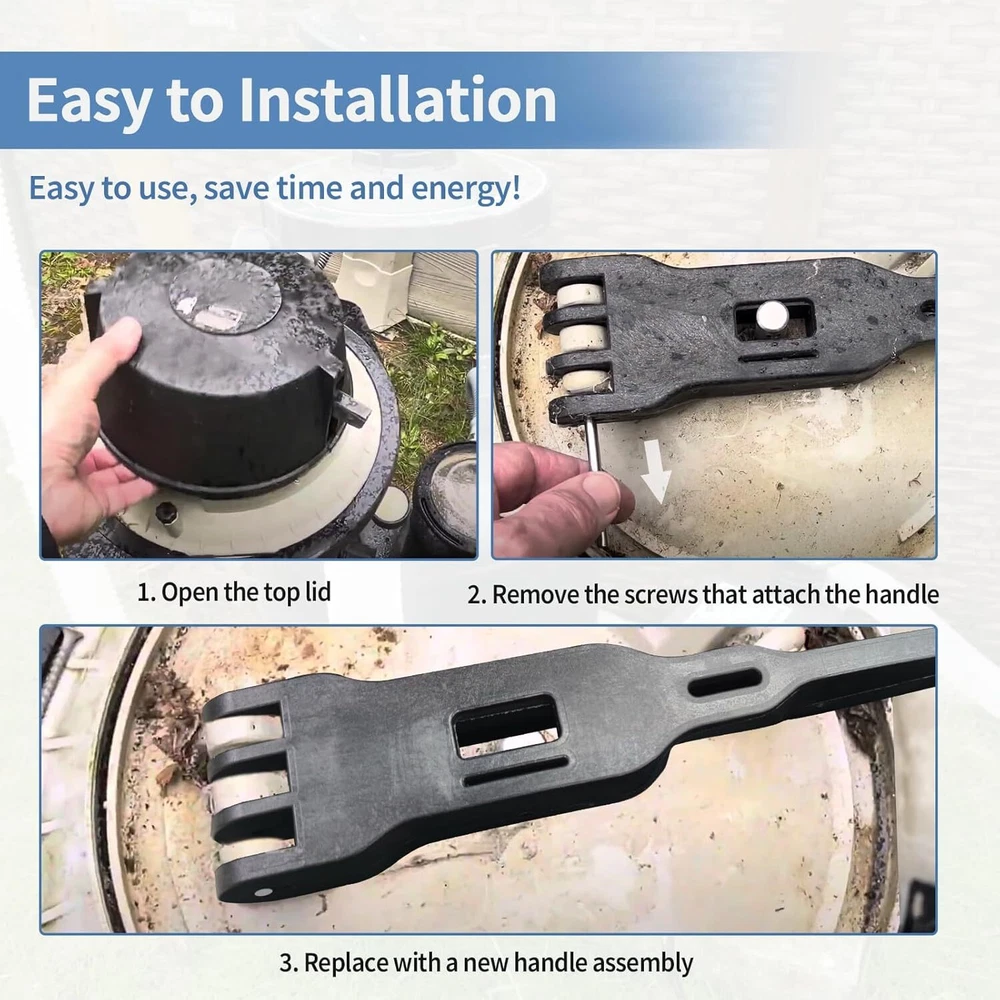 Easy to Installation

Easy to use, save time and energy!

1. Open the top lid

2. Remove the screws that attach the handle

3. Replace with a new handle assembly