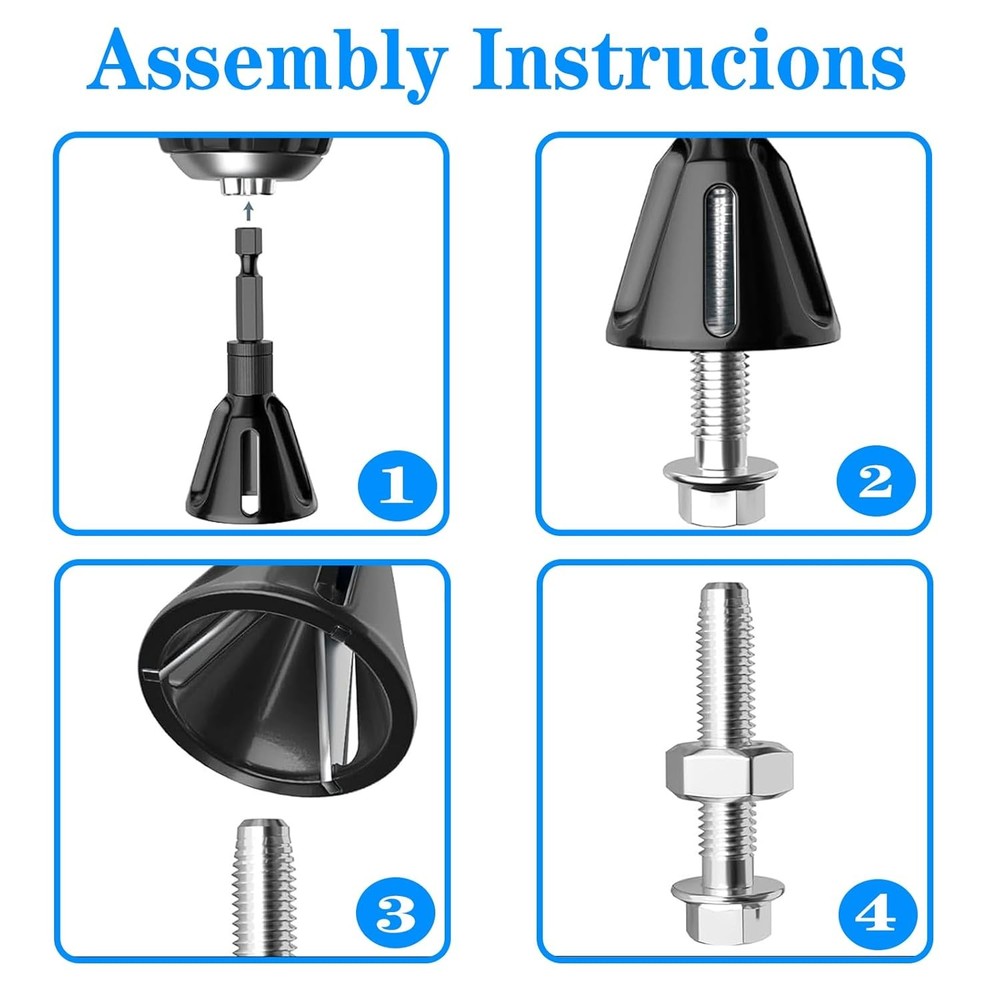 Assembly Instrucions

1

2

3

4