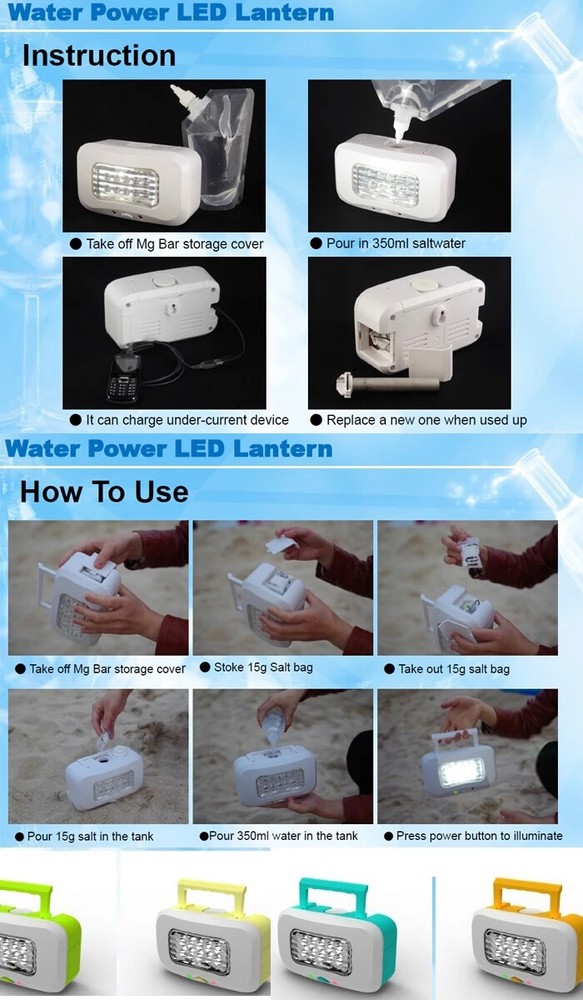 Water Power LED Lantern

Instruction

● Take off Mg Bar storage cover

● Pour in 350ml saltwater

● It can charge under-current device

● Replace a new one when used up

Water Power LED Lantern

How To Use

● Take off Mg Bar storage cover

● Stoke 15g Salt bag

● Take out 15g salt bag

● Pour 15g salt in the tank

●Pour 350ml water in the tank

● Press power button to illuminate