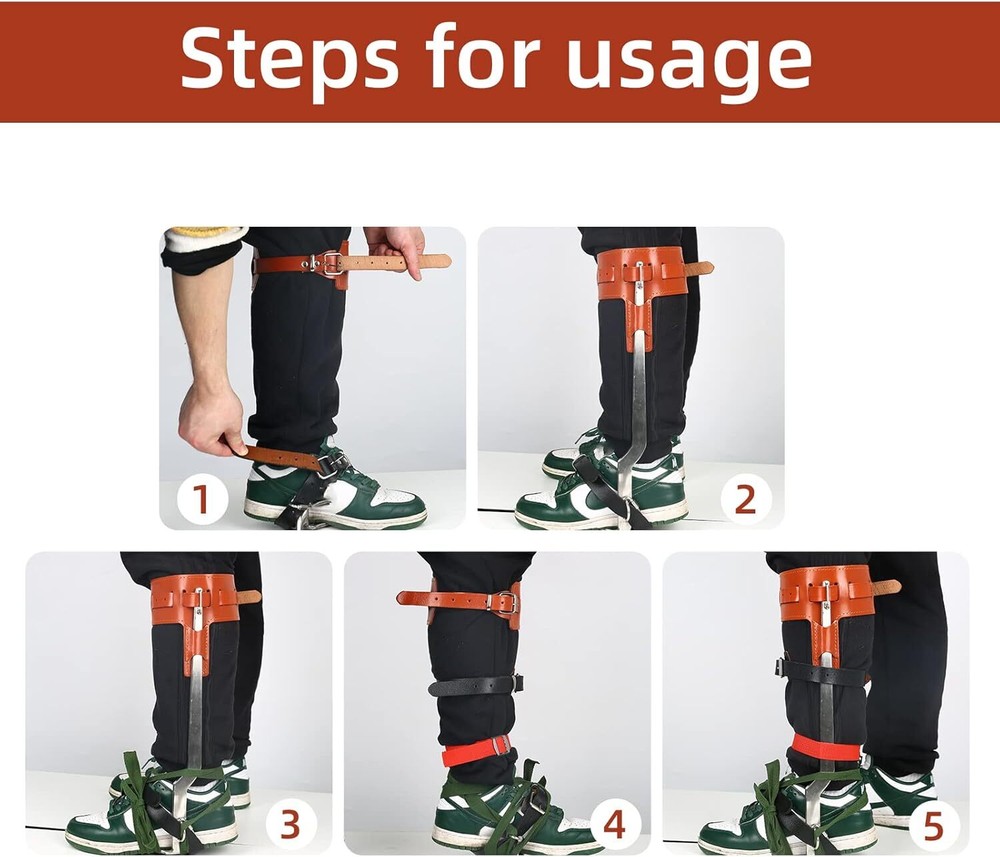 Steps for usage

1

2

3

4

5