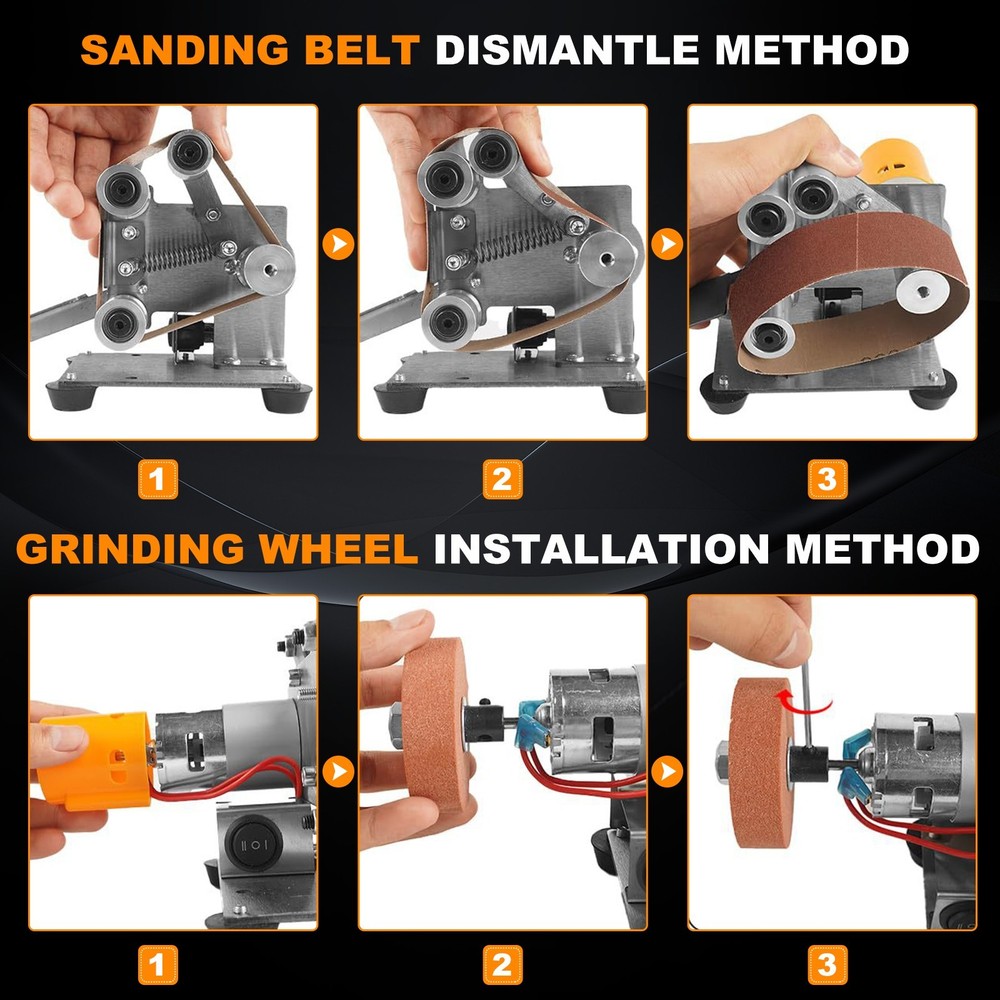 SANDING BELT DISMANTLE METHOD

1

2

3

GRINDING WHEEL INSTALLATION METHOD

1

2

3