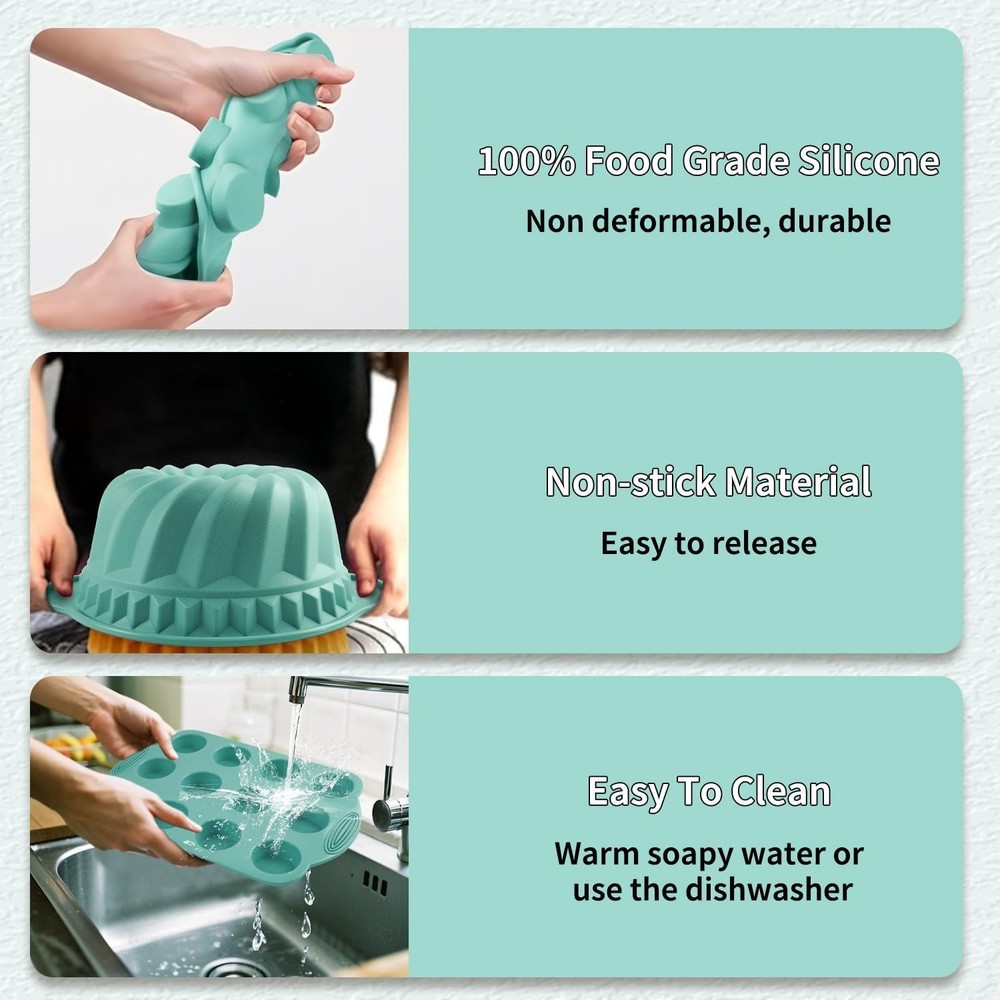 100% Food Grade Silicone
Non deformable, durable

Non-stick Material
Easy to release

Easy To Clean
Warm soapy water or use the dishwasher