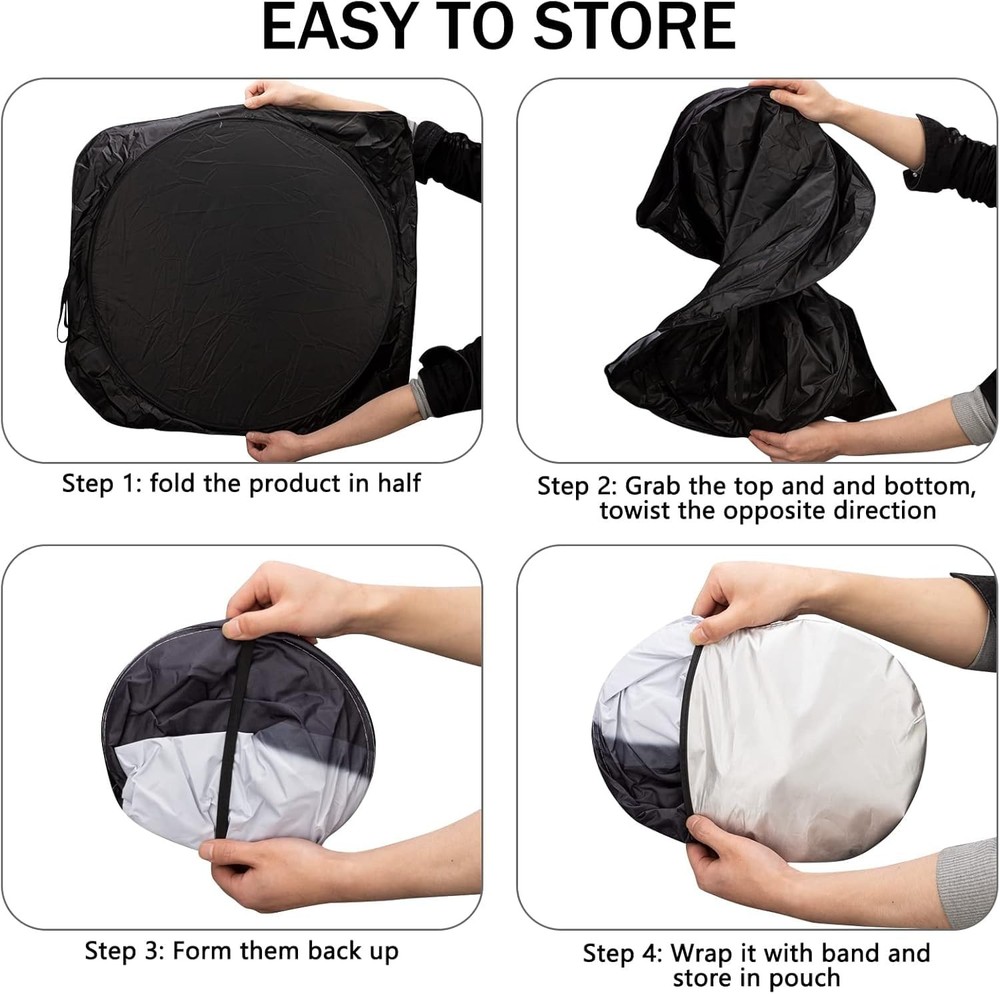 EASY TO STORE

Step 1: fold the product in half

Step 2: Grab the top and and bottom, towist the opposite direction

Step 3: Form them back up

Step 4: Wrap it with band and store in pouch