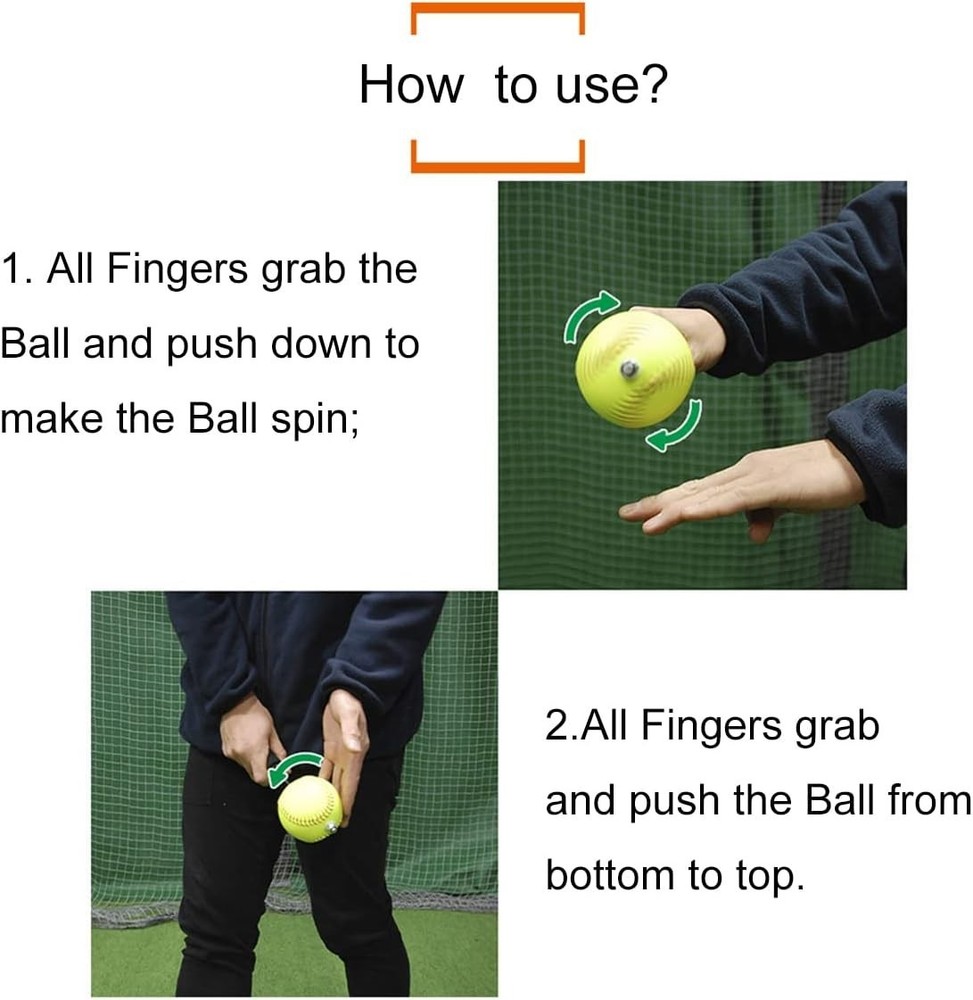 How to use?

1. All Fingers grab the Ball and push down to make the Ball spin;

2.All Fingers grab and push the Ball from bottom to top.