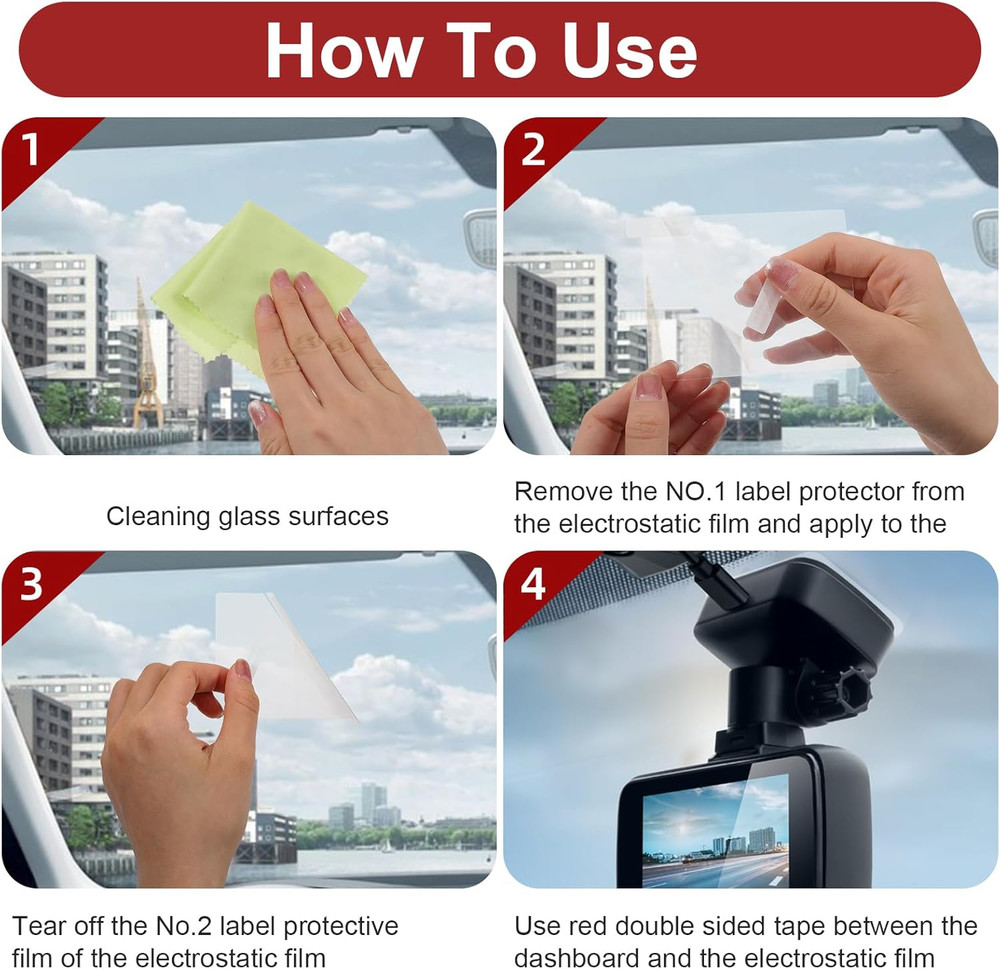 How To Use

1

Cleaning glass surfaces

2

Remove the NO.1 label protector from the electrostatic film and apply to the

3

Tear off the No.2 label protective film of the electrostatic film

4

Use red double sided tape between the dashboard and the electrostatic film