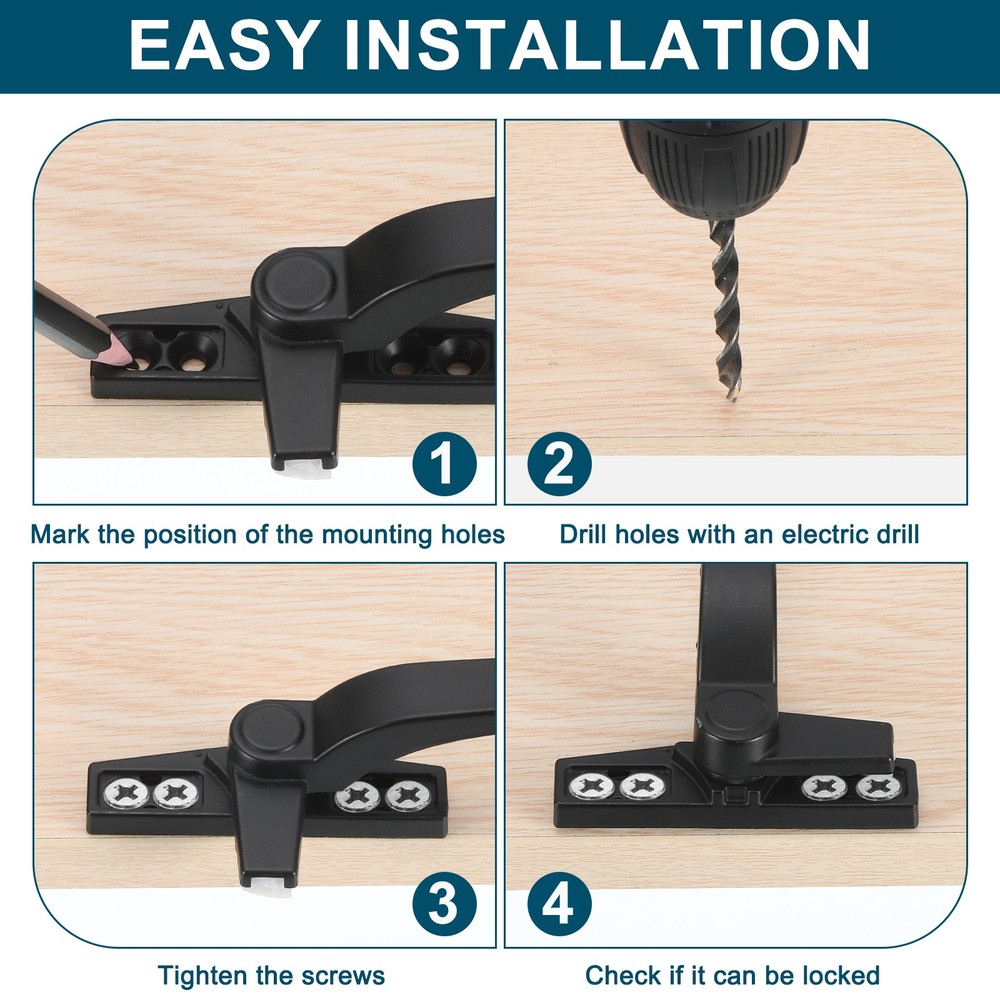 EASY INSTALLATION

1

Mark the position of the mounting holes

2

Drill holes with an electric drill

3

Tighten the screws

4

Check if it can be locked