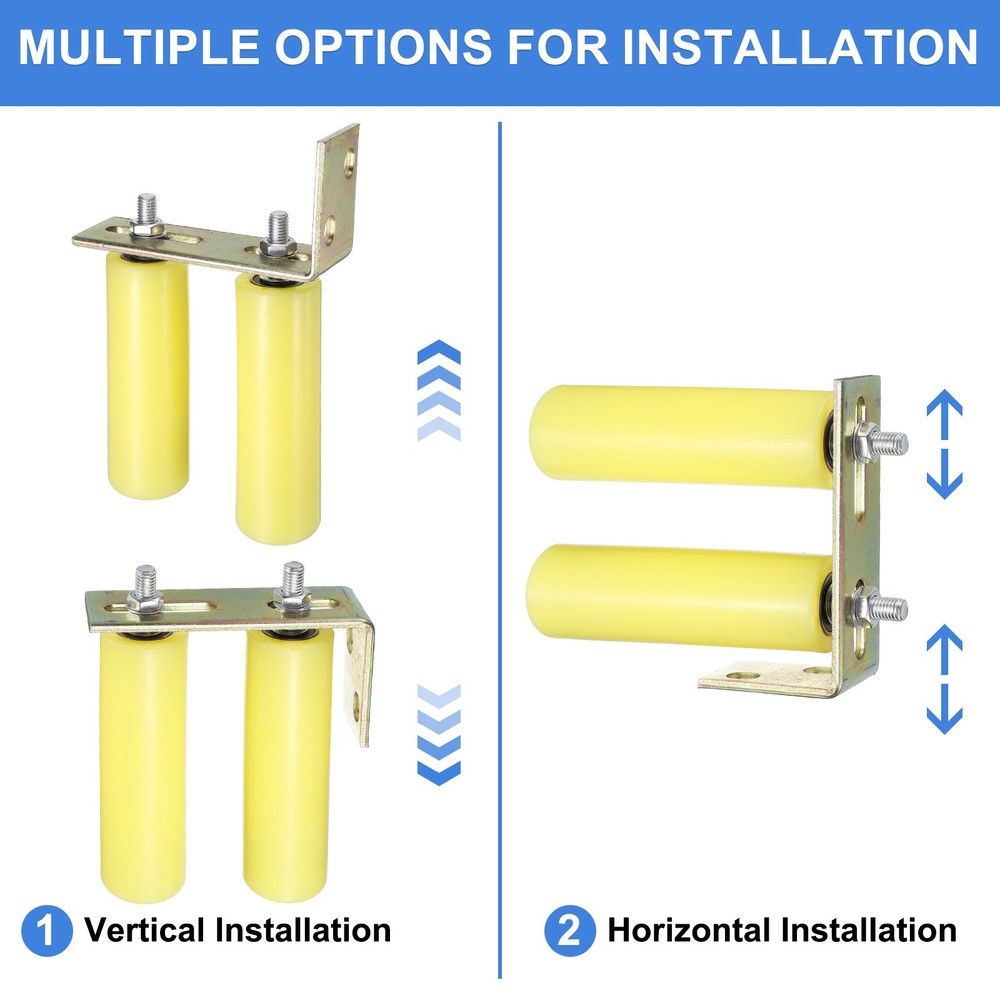 MULTIPLE OPTIONS FOR INSTALLATION

1 Vertical Installation

2 Horizontal Installation