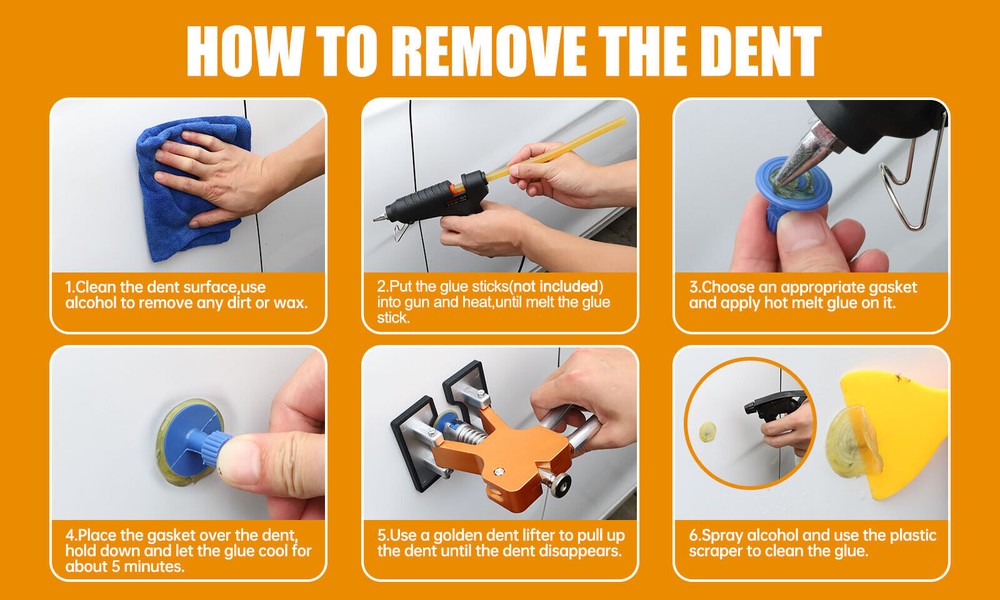 HOW TO REMOVE THE DENT

1.Clean the dent surface,use alcohol to remove any dirt or wax.

2.Put the glue sticks(not included) into gun and heat,until melt the glue stick.

3.Choose an appropriate gasket and apply hot melt glue on it.

4.Place the gasket over the dent, hold down and let the glue cool for about 5 minutes.

5.Use a golden dent lifter to pull up the dent until the dent disappears.

6.Spray alcohol and use the plastic scraper to clean the glue.