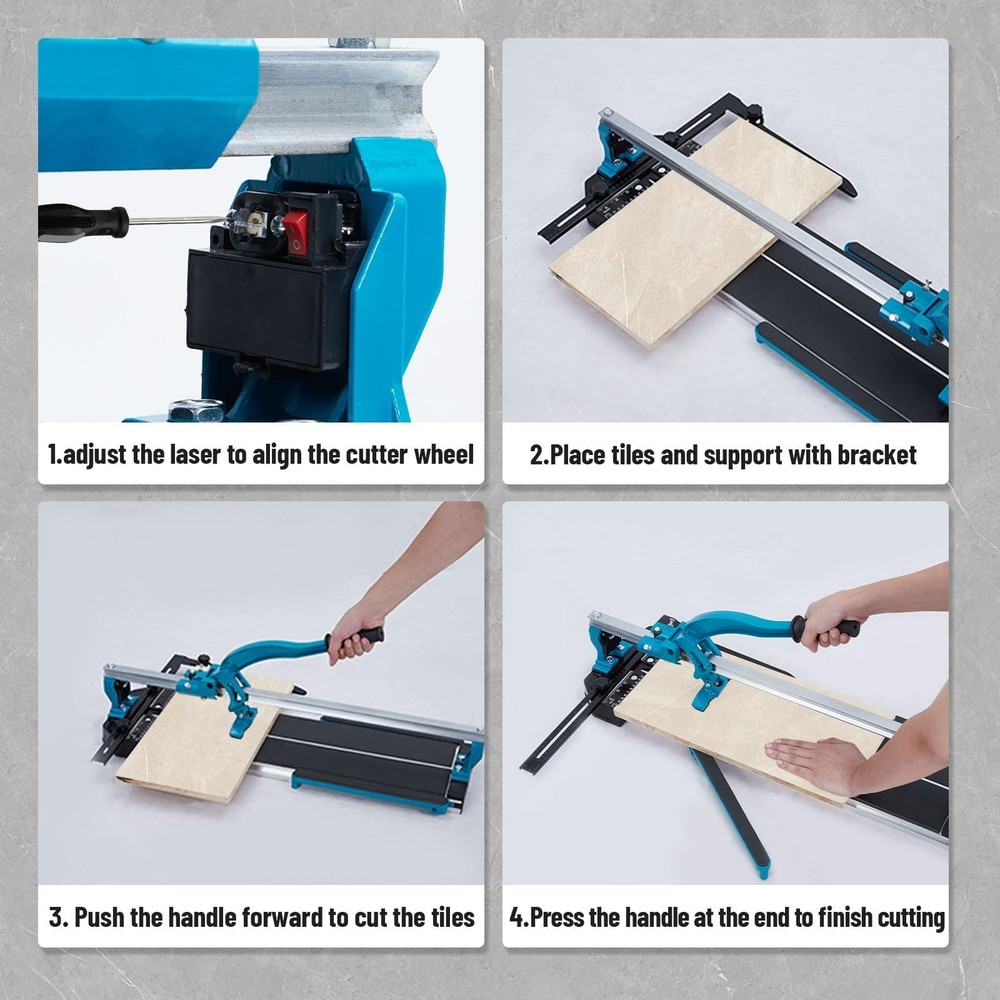 1.adjust the laser to align the cutter wheel

2.Place tiles and support with bracket

3. Push the handle forward to cut the tiles

4.Press the handle at the end to finish cutting