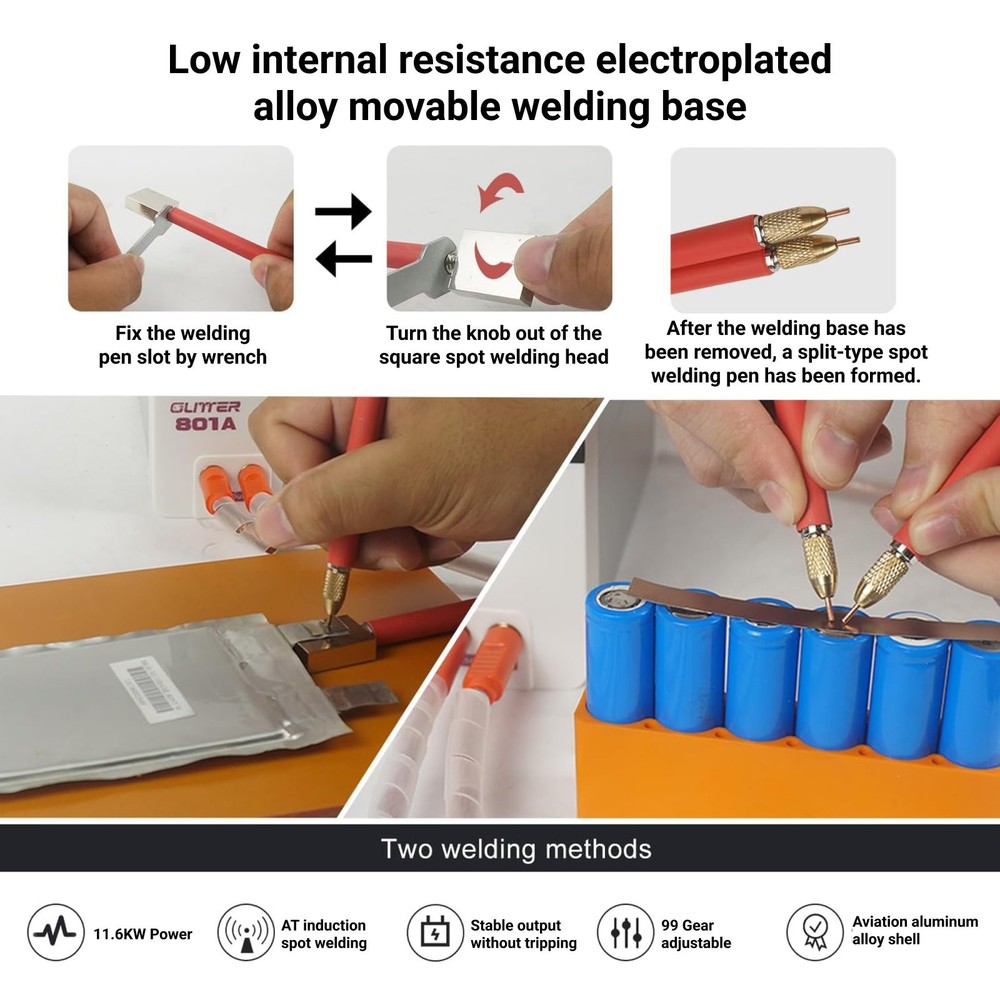 Low internal resistance electroplated alloy movable welding base

Fix the welding pen slot by wrench

Turn the knob out of the square spot welding head

After the welding base has been removed, a split-type spot welding pen has been formed.

GLITTER 801A

Two welding methods

11.6KW Power

AT induction spot welding

Stable output without tripping

99 Gear adjustable

Aviation aluminum alloy shell