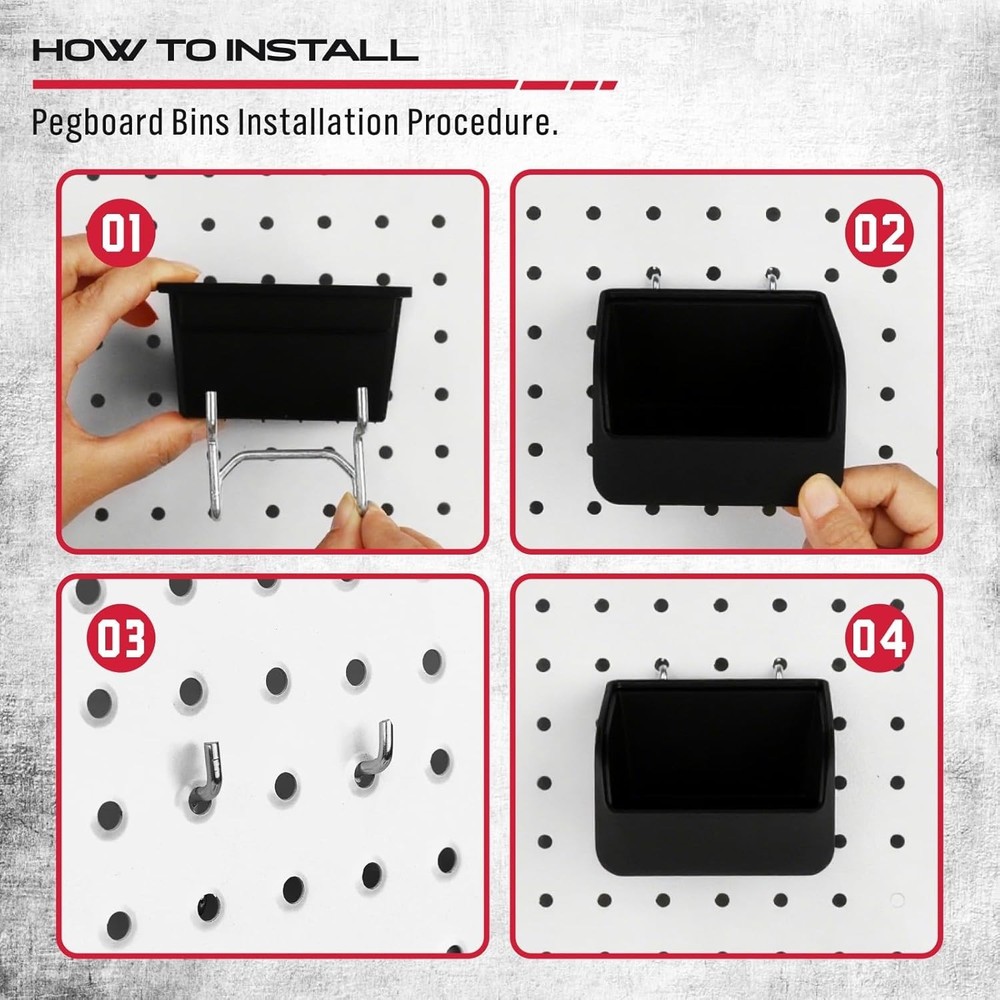 HOW TO INSTALL

Pegboard Bins Installation Procedure.

01

02

03

04