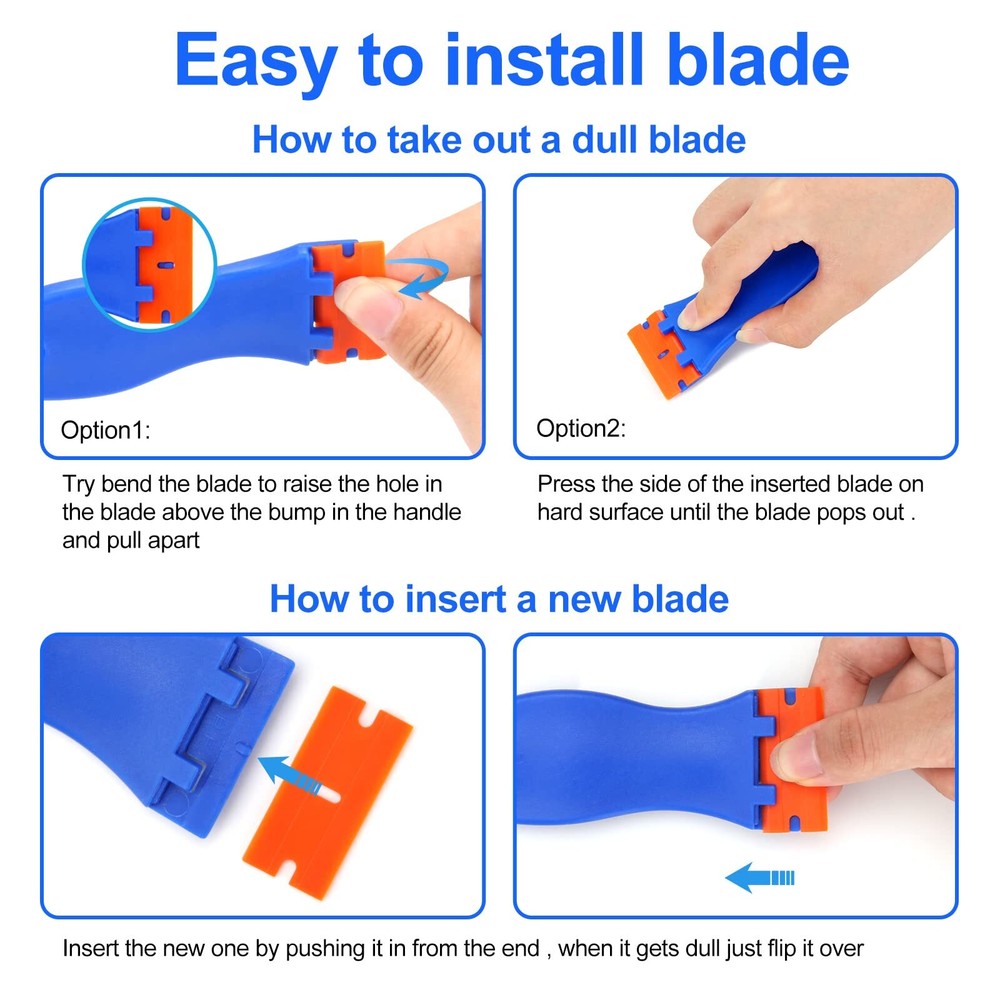 Easy to install blade

How to take out a dull blade

Option1:

Try bend the blade to raise the hole in the blade above the bump in the handle and pull apart

Option2:

Press the side of the inserted blade on hard surface until the blade pops out .

How to insert a new blade

Insert the new one by pushing it in from the end , when it gets dull just flip it over