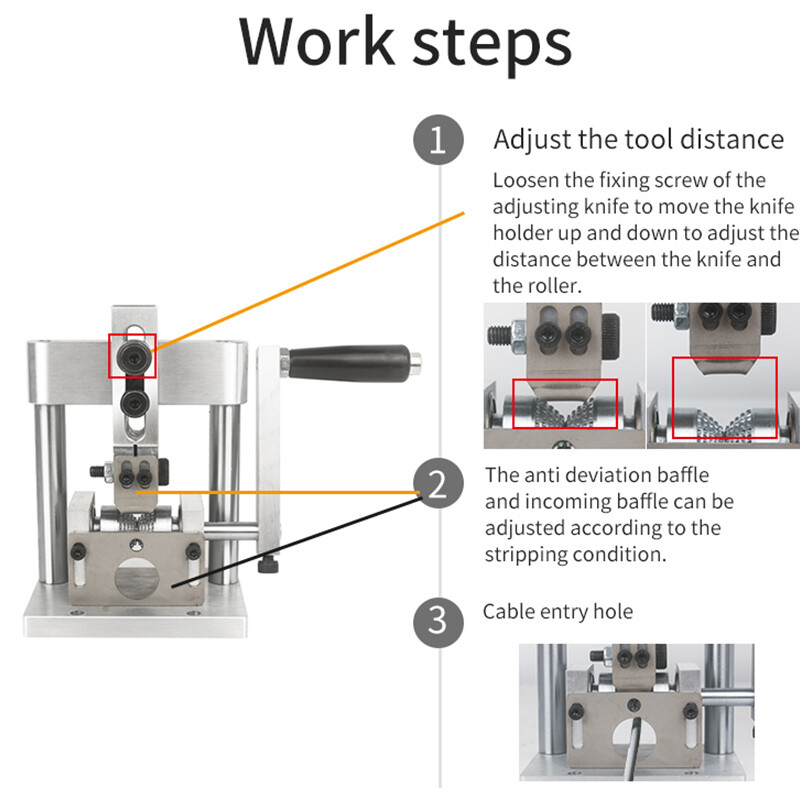 Work steps

1

Adjust the tool distance

Loosen the fixing screw of the adjusting knife to move the knife holder up and down to adjust the distance between the knife and the roller.

2

The anti deviation baffle and incoming baffle can be adjusted according to the stripping condition.

3

Cable entry hole