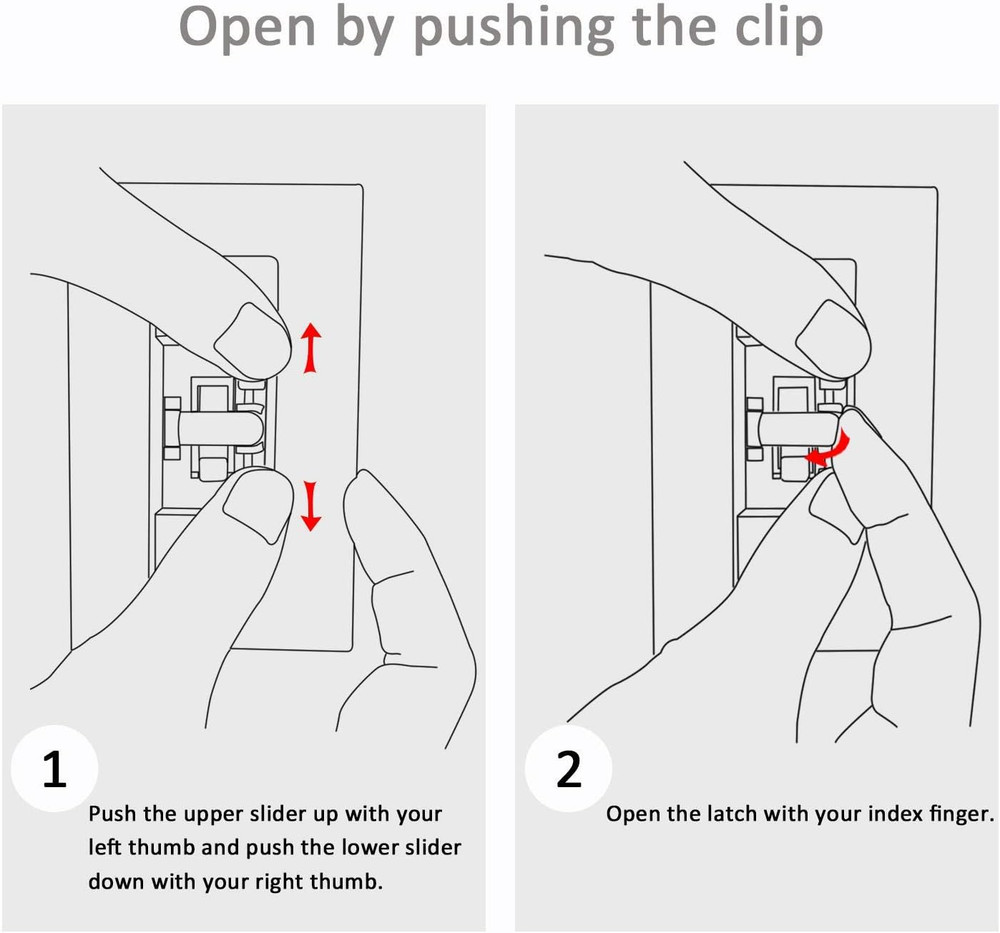 Open by pushing the clip

1

Push the upper slider up with your left thumb and push the lower slider down with your right thumb.

2

Open the latch with your index finger.