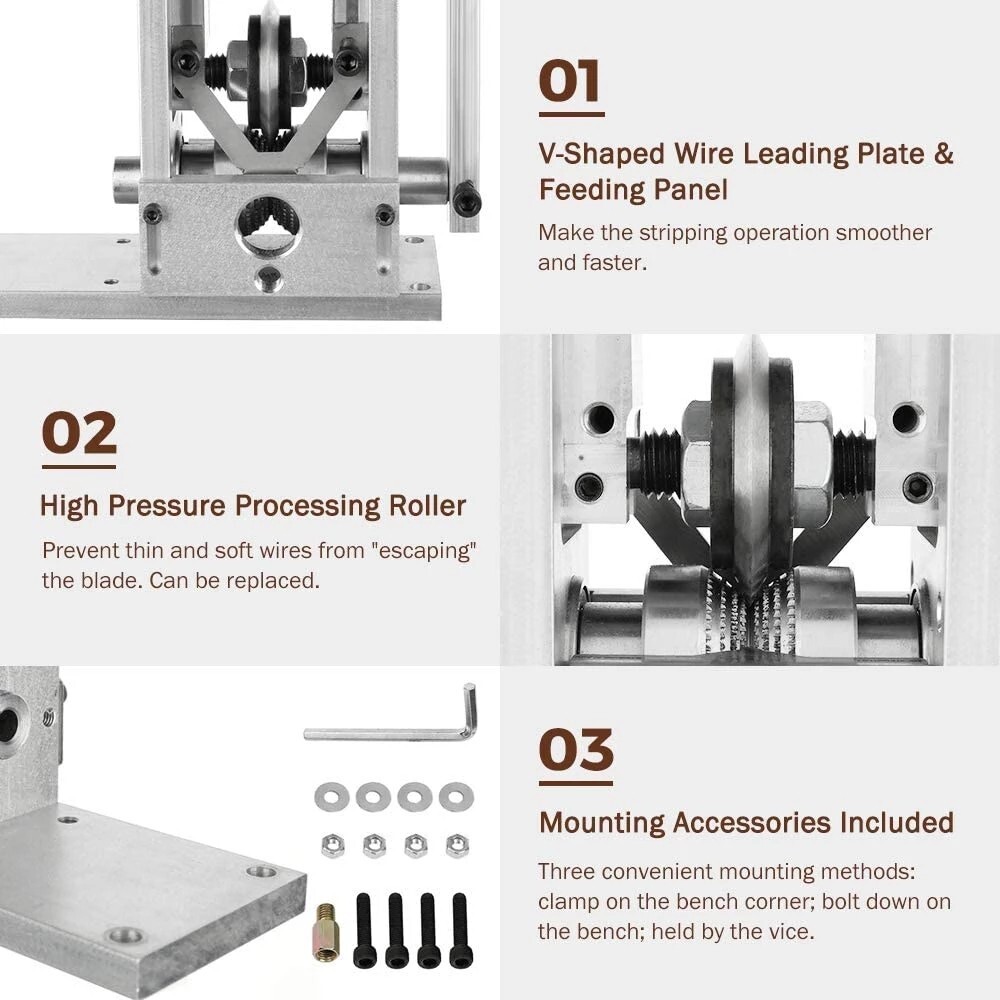 01

V-Shaped Wire Leading Plate & Feeding Panel

Make the stripping operation smoother and faster.

02

High Pressure Processing Roller

Prevent thin and soft wires from "escaping" the blade. Can be replaced.

03

Mounting Accessories Included

Three convenient mounting methods: clamp on the bench corner; bolt down on the bench; held by the vice.