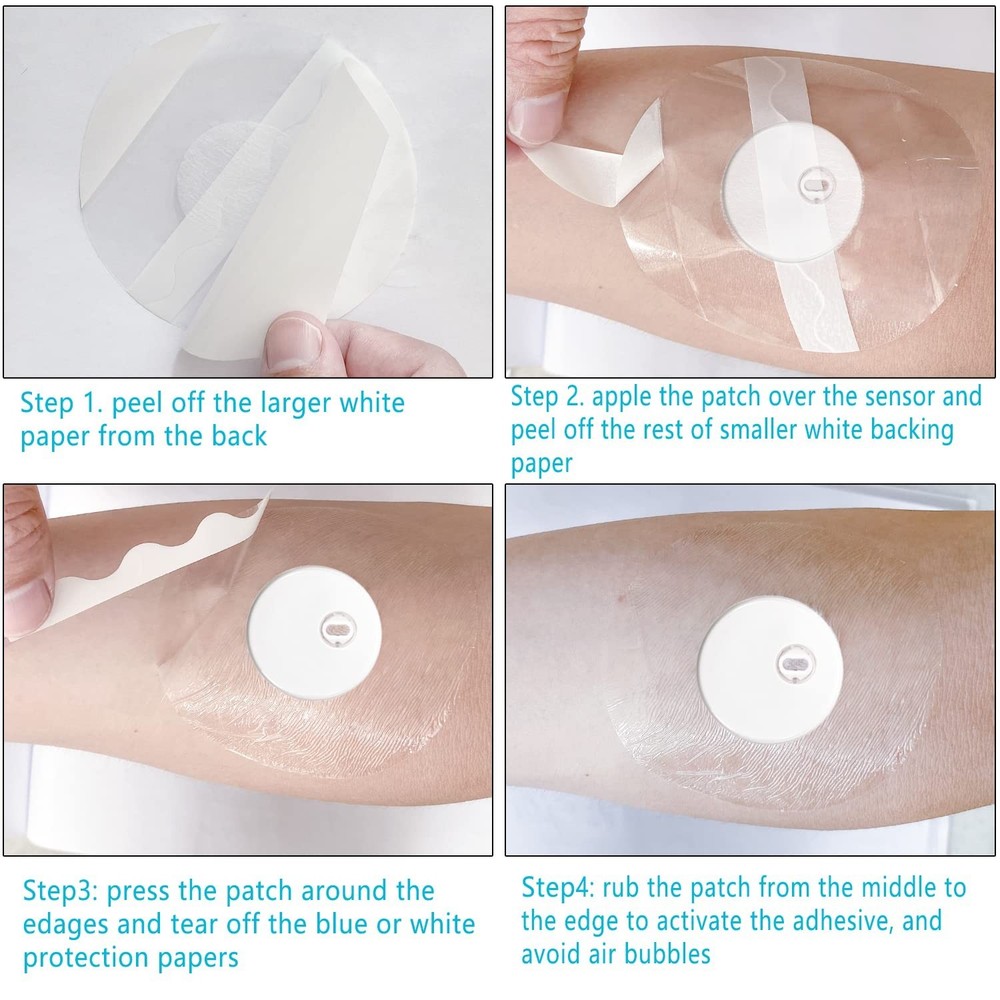 Step 1. peel off the larger white paper from the back

Step 2. apple the patch over the sensor and peel off the rest of smaller white backing paper

Step3: press the patch around the edages and tear off the blue or white protection papers

Step4: rub the patch from the middle to the edge to activate the adhesive, and avoid air bubbles