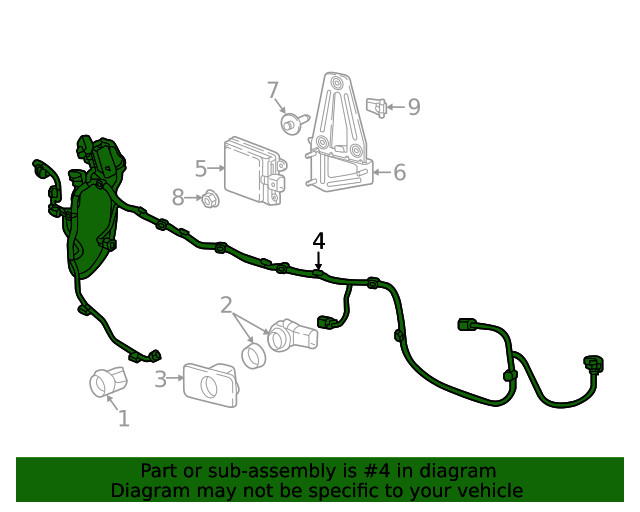 7
9
5
6
8
4
2
3
1

Part or sub-assembly is #4 in diagram
Diagram may not be specific to your vehicle