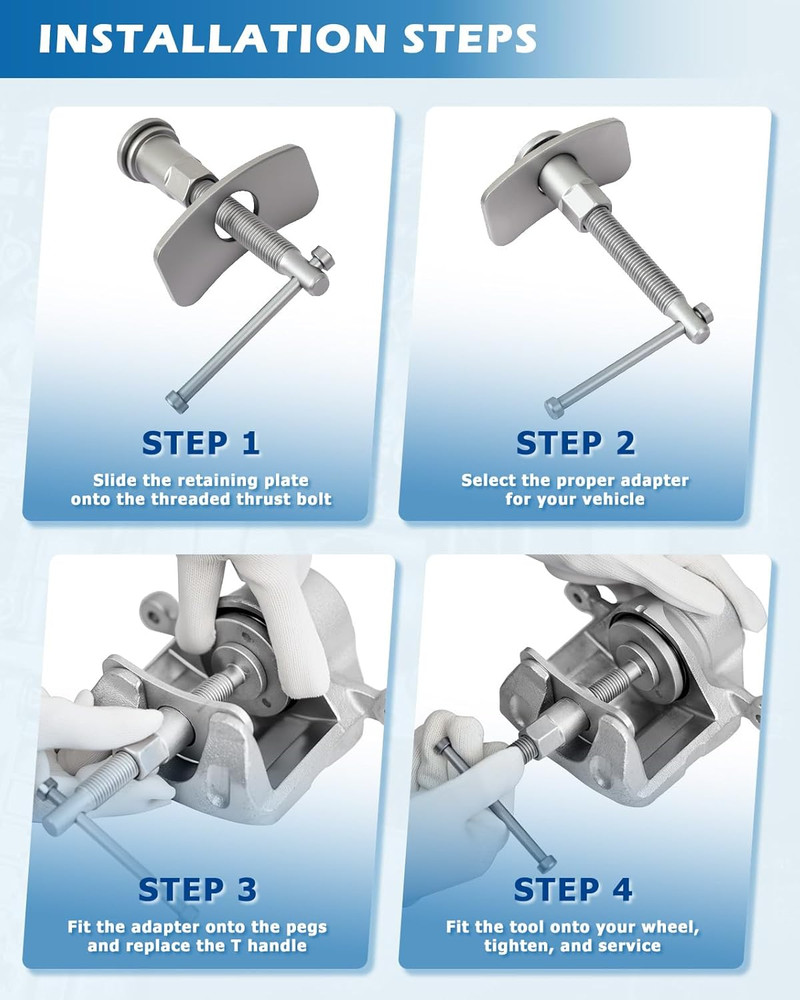 INSTALLATION STEPS

STEP 1

Slide the retaining plate onto the threaded thrust bolt

STEP 2

Select the proper adapter for your vehicle

STEP 3

Fit the adapter onto the pegs and replace the T handle

STEP 4

Fit the tool onto your wheel, tighten, and service