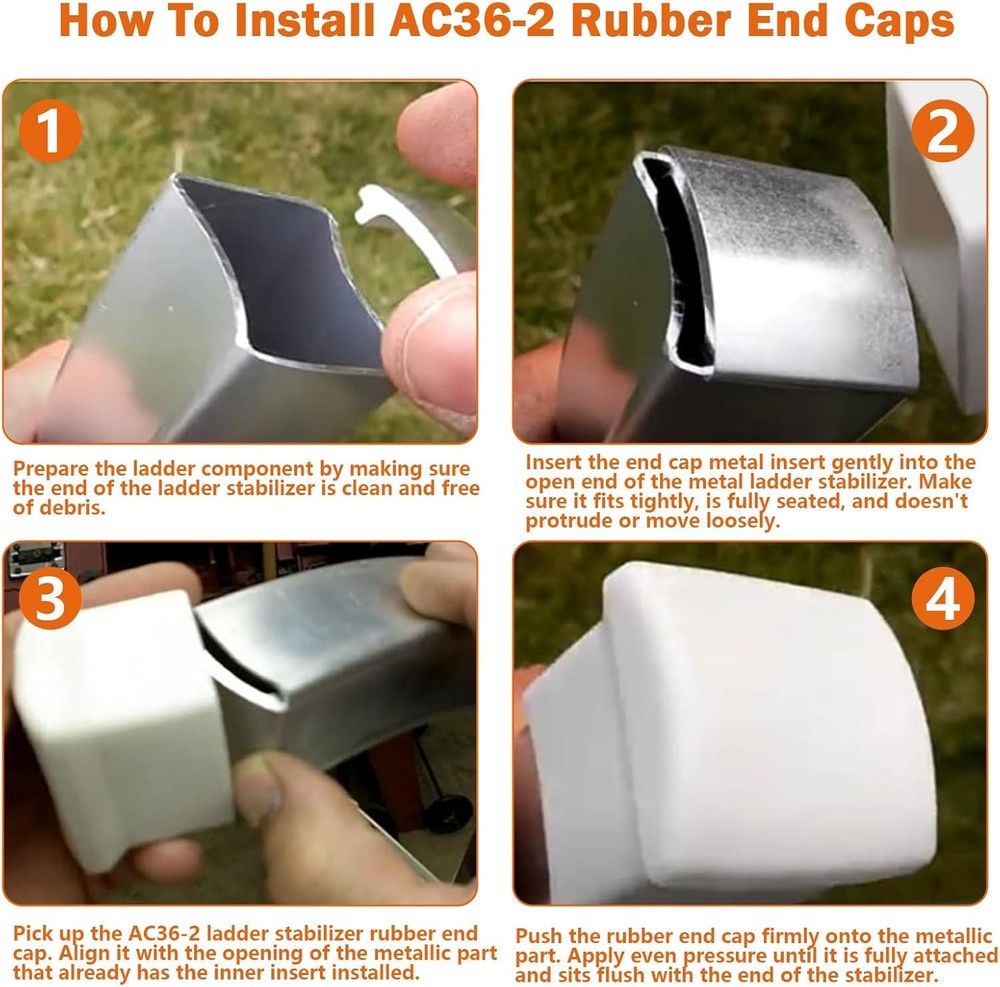 How To Install AC36-2 Rubber End Caps

1

Prepare the ladder component by making sure the end of the ladder stabilizer is clean and free of debris.

2

Insert the end cap metal insert gently into the open end of the metal ladder stabilizer. Make sure it fits tightly, is fully seated, and doesn't protrude or move loosely.

3

Pick up the AC36-2 ladder stabilizer rubber end cap. Align it with the opening of the metallic part that already has the inner insert installed.

4

Push the rubber end cap firmly onto the metallic part. Apply even pressure until it is fully attached and sits flush with the end of the stabilizer.