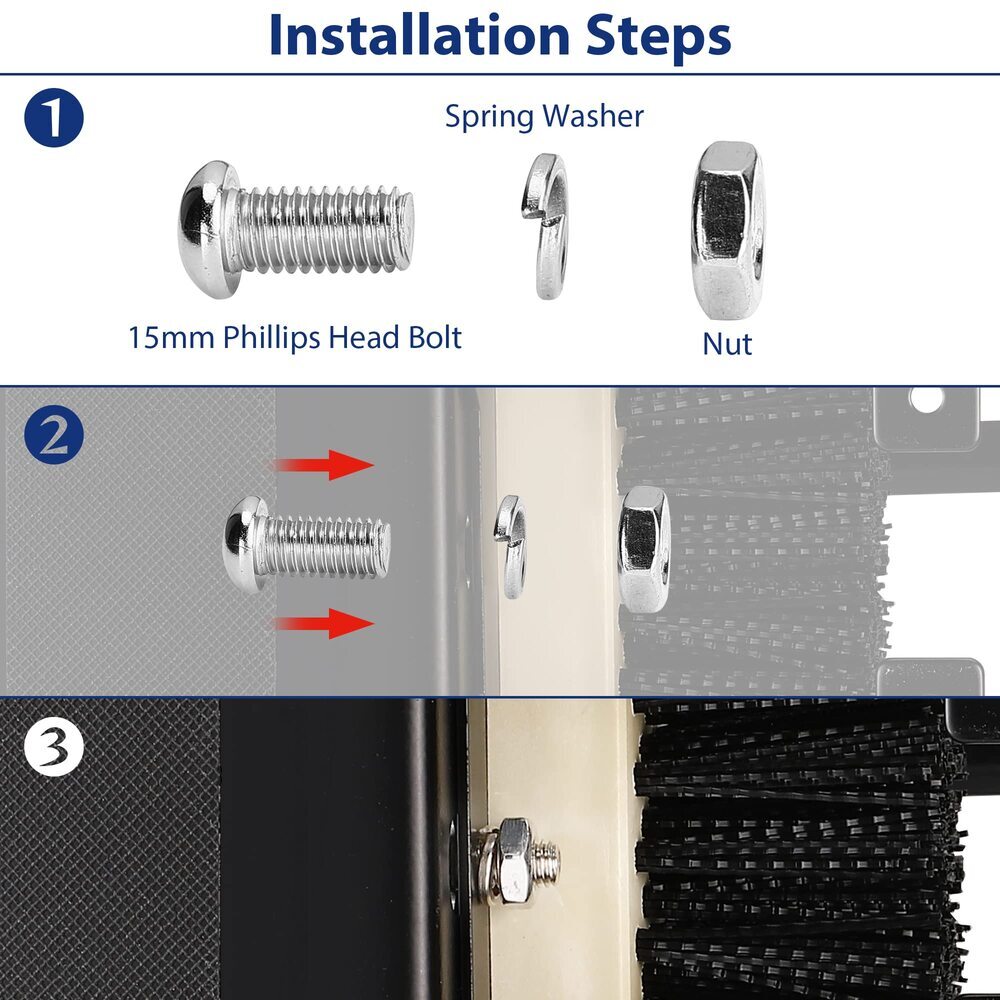 Installation Steps

1

Spring Washer

15mm Phillips Head Bolt

Nut

2

3