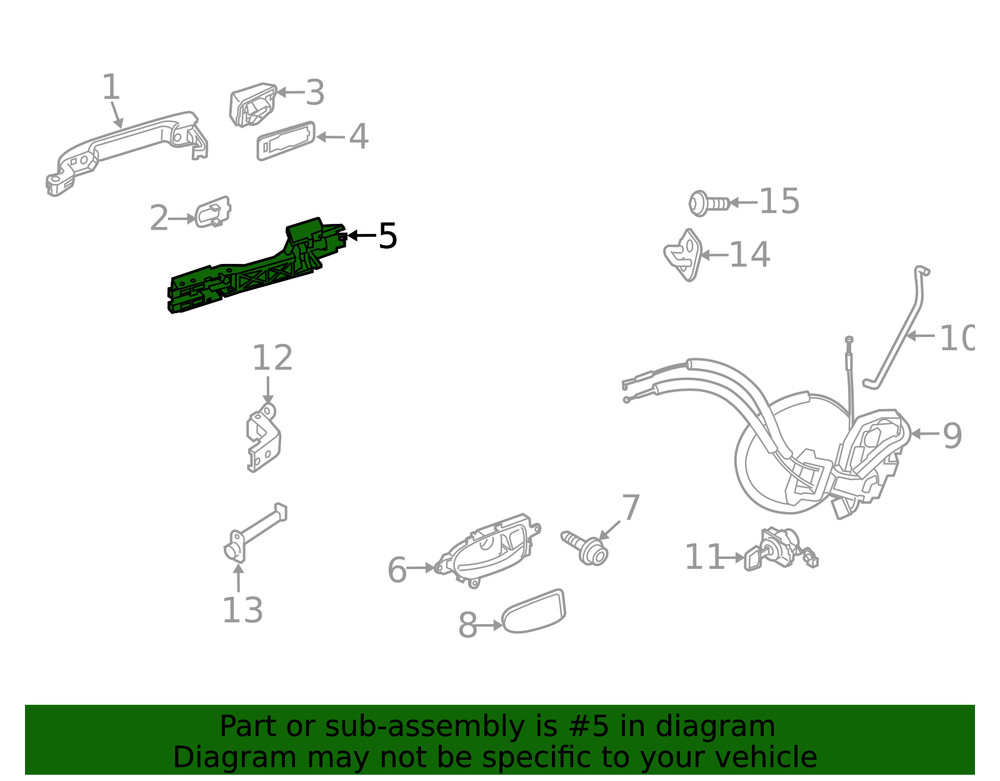 1
3
4
2
5
15
14
10
12
9
7
6
11
13
8

Part or sub-assembly is #5 in diagram
Diagram may not be specific to your vehicle