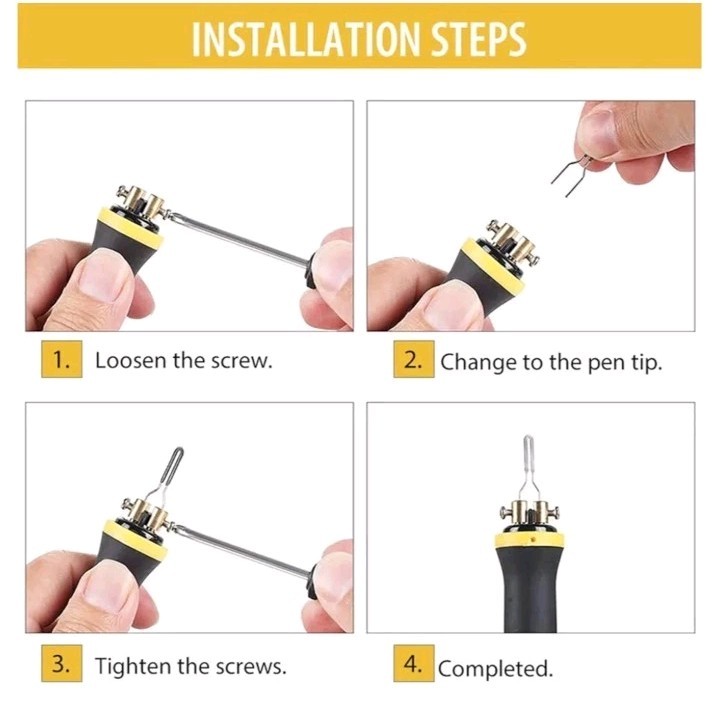 INSTALLATION STEPS

1. Loosen the screw.

2. Change to the pen tip.

3. Tighten the screws.

4. Completed.