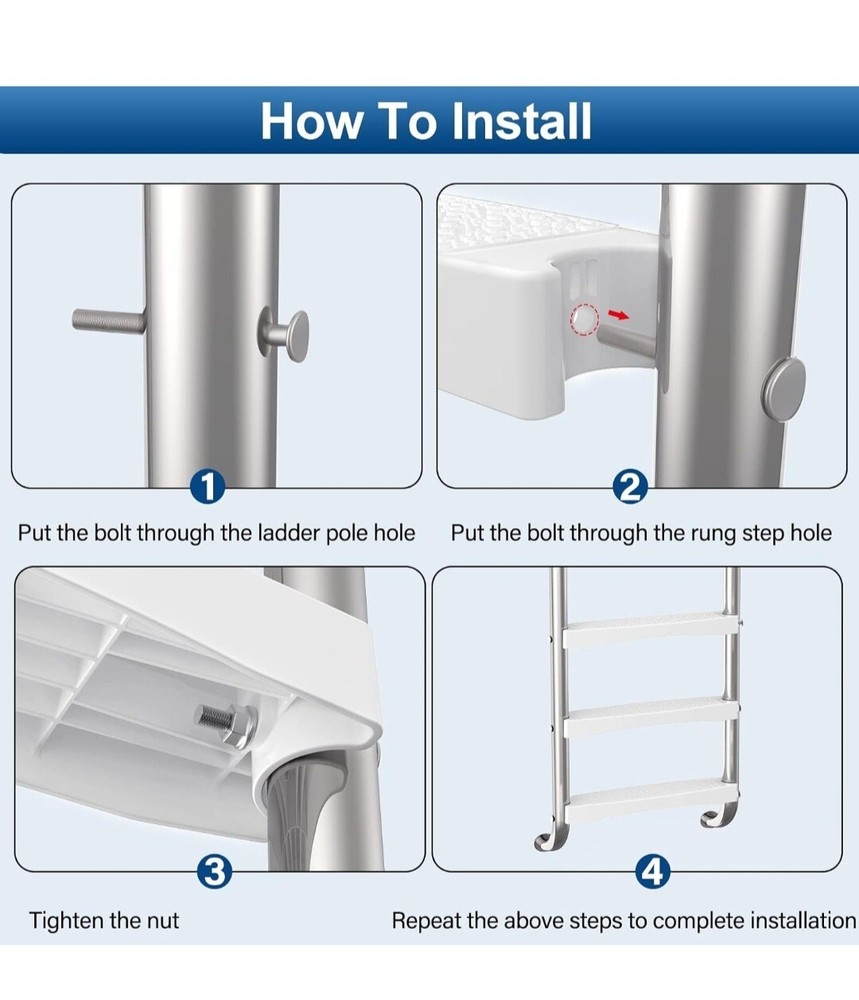 How To Install

1

Put the bolt through the ladder pole hole

2

Put the bolt through the rung step hole

3

Tighten the nut

4

Repeat the above steps to complete installation