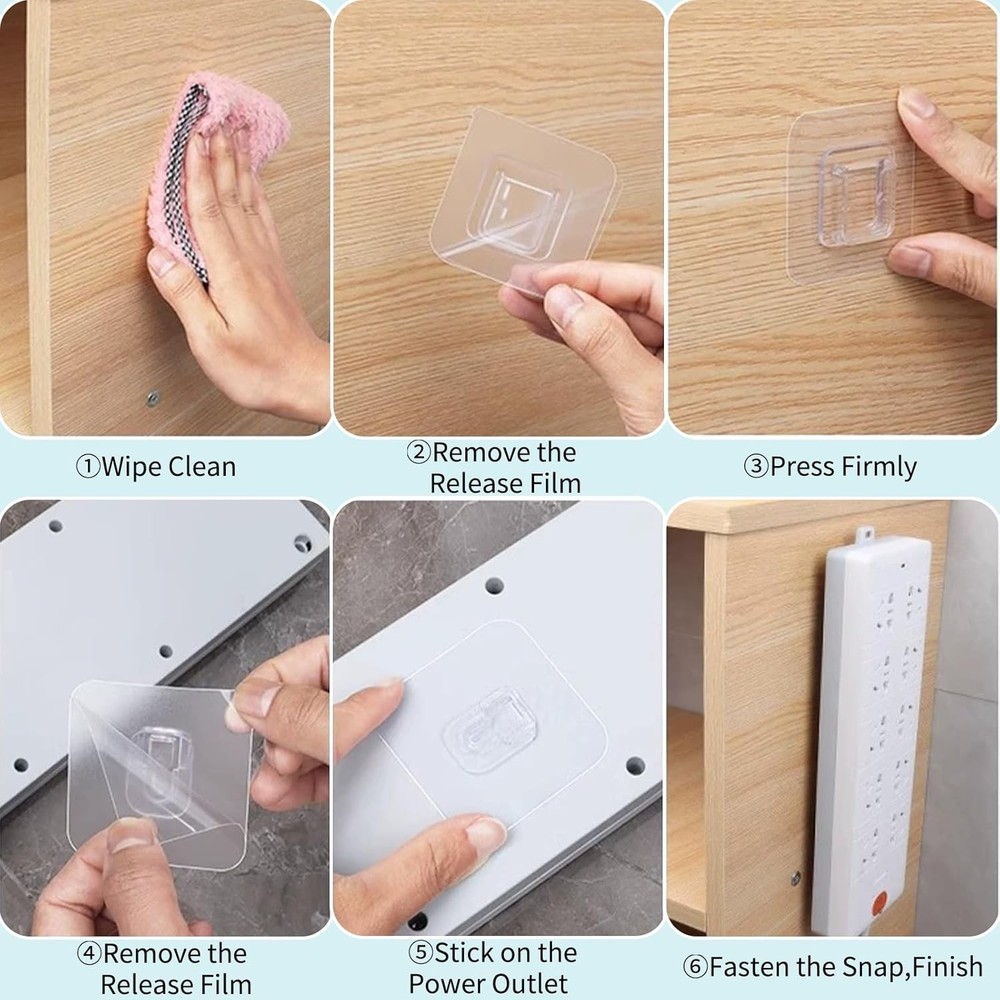 ①Wipe Clean

②Remove the Release Film

③Press Firmly

④Remove the Release Film

⑤Stick on the Power Outlet

⑥Fasten the Snap,Finish