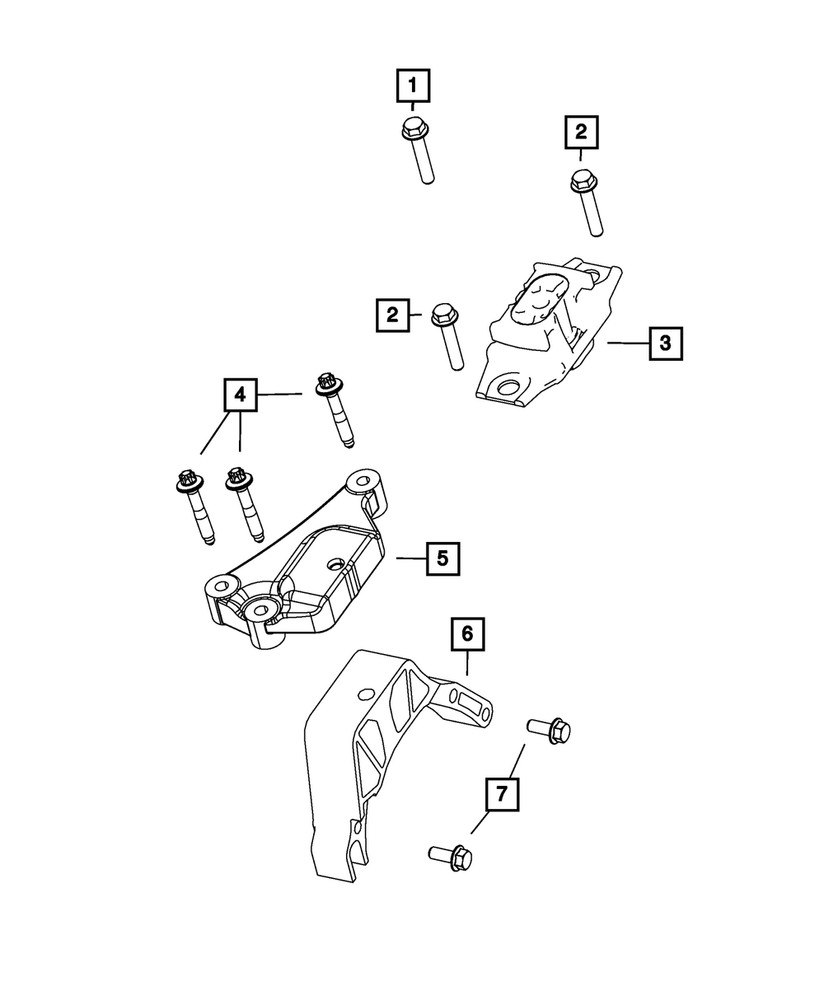 1
2
2
3
4
5
6
7