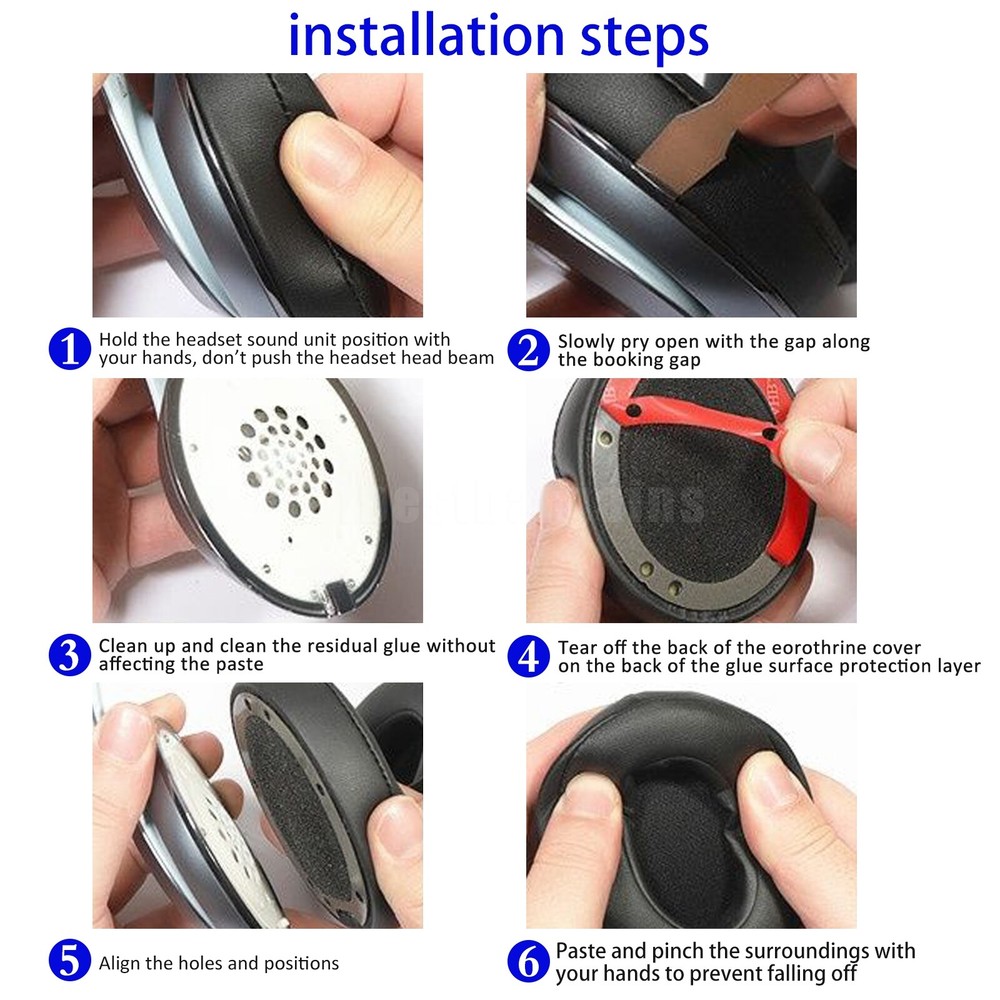 installation steps

1 Hold the headset sound unit position with your hands, don't push the headset head beam

2 Slowly pry open with the gap along the booking gap

3 Clean up and clean the residual glue without affecting the paste

4 Tear off the back of the eorothrine cover on the back of the glue surface protection layer

5 Align the holes and positions

6 Paste and pinch the surroundings with your hands to prevent falling off