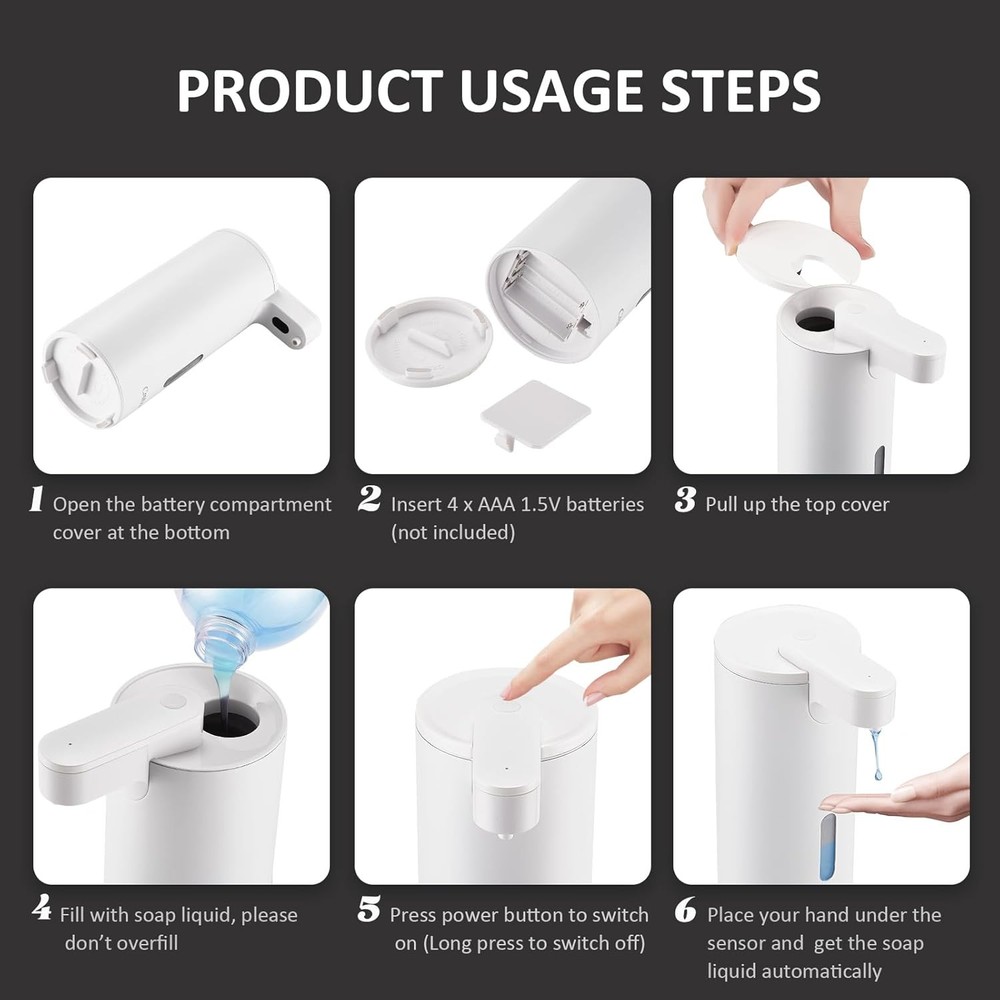 PRODUCT USAGE STEPS

1 Open the battery compartment cover at the bottom

2 Insert 4 x AAA 1.5V batteries (not included)

3 Pull up the top cover

4 Fill with soap liquid, please don't overfill

5 Press power button to switch on (Long press to switch off)

6 Place your hand under the sensor and get the soap liquid automatically