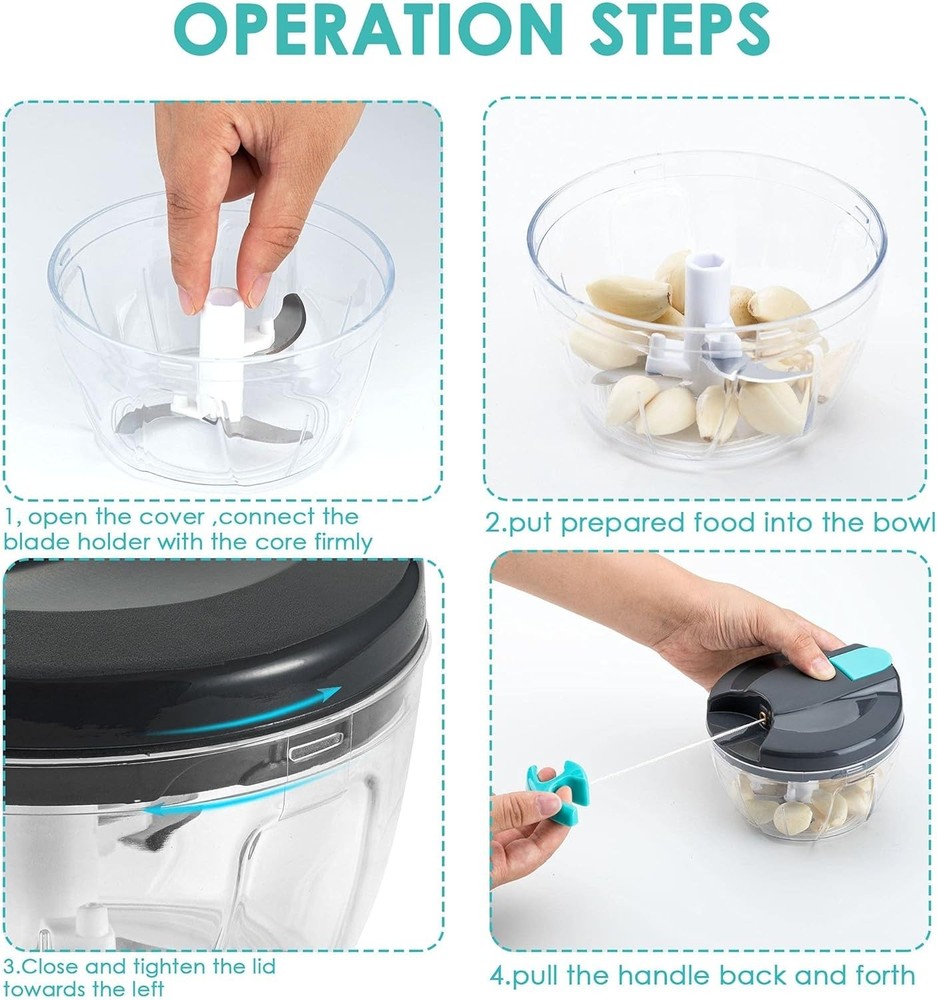 OPERATION STEPS

1, open the cover ,connect the blade holder with the core firmly

2.put prepared food into the bowl

3.Close and tighten the lid towards the left

4.pull the handle back and forth