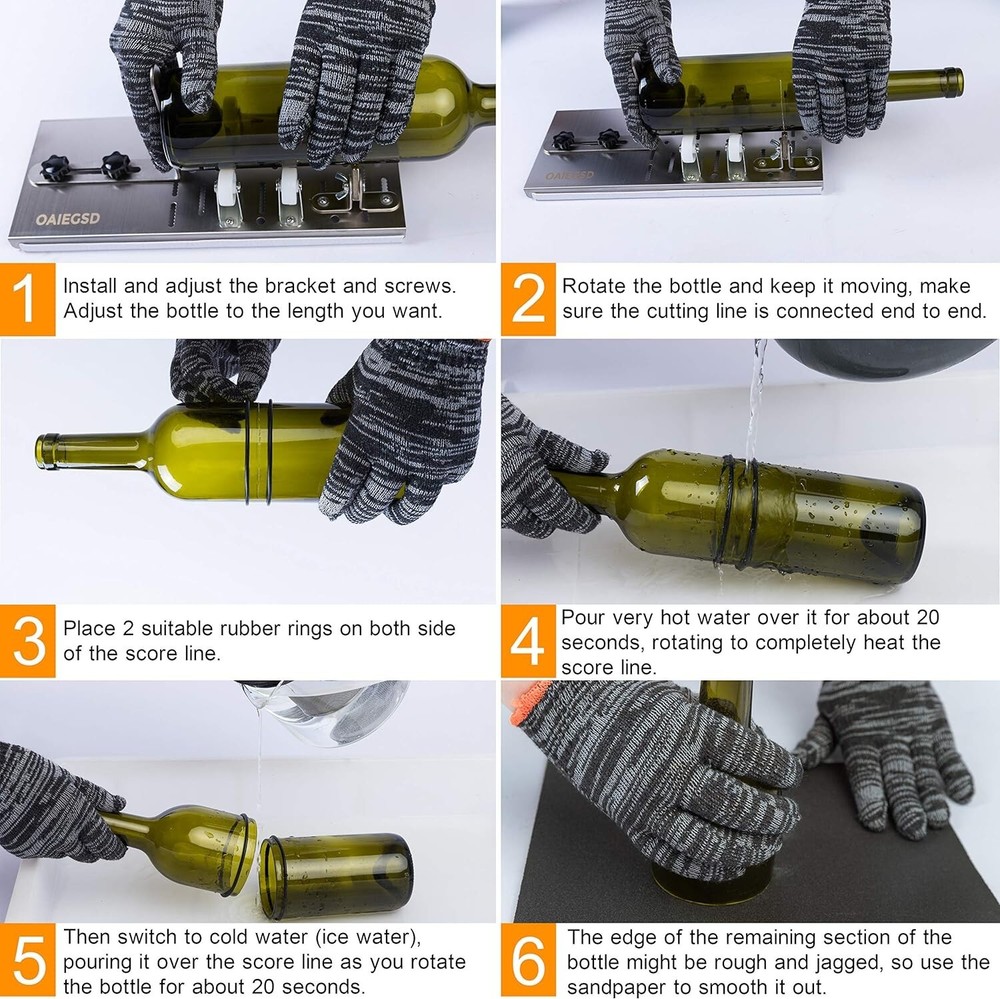 OAIEGSD

OAIEGSD

1 Install and adjust the bracket and screws. Adjust the bottle to the length you want.

2 Rotate the bottle and keep it moving, make sure the cutting line is connected end to end.

3 Place 2 suitable rubber rings on both side of the score line.

4 Pour very hot water over it for about 20 seconds, rotating to completely heat the score line.

5 Then switch to cold water (ice water), pouring it over the score line as you rotate the bottle for about 20 seconds.

6 The edge of the remaining section of the bottle might be rough and jagged, so use the sandpaper to smooth it out.