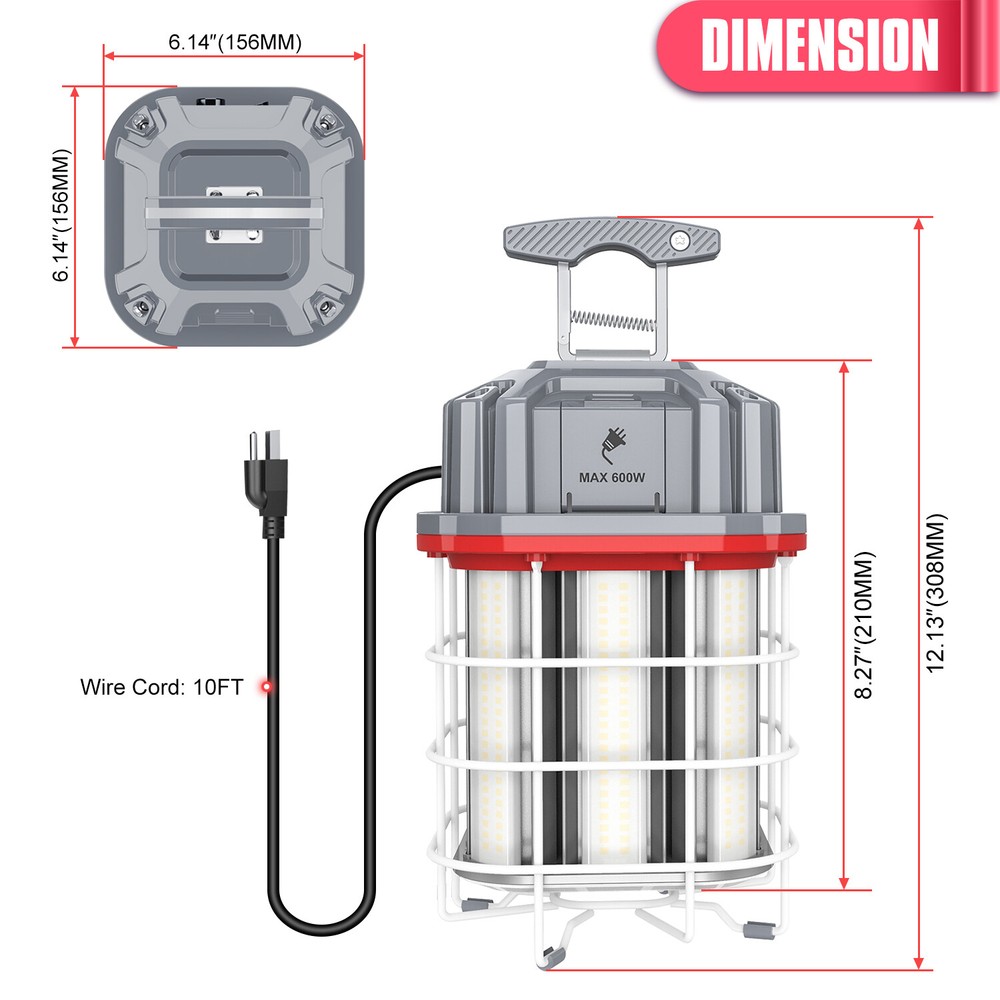 DIMENSION

6.14"(156MM)

6.14"(156MM)

MAX 600W

Wire Cord: 10FT

8.27"(210MM)

12.13"(308MM)