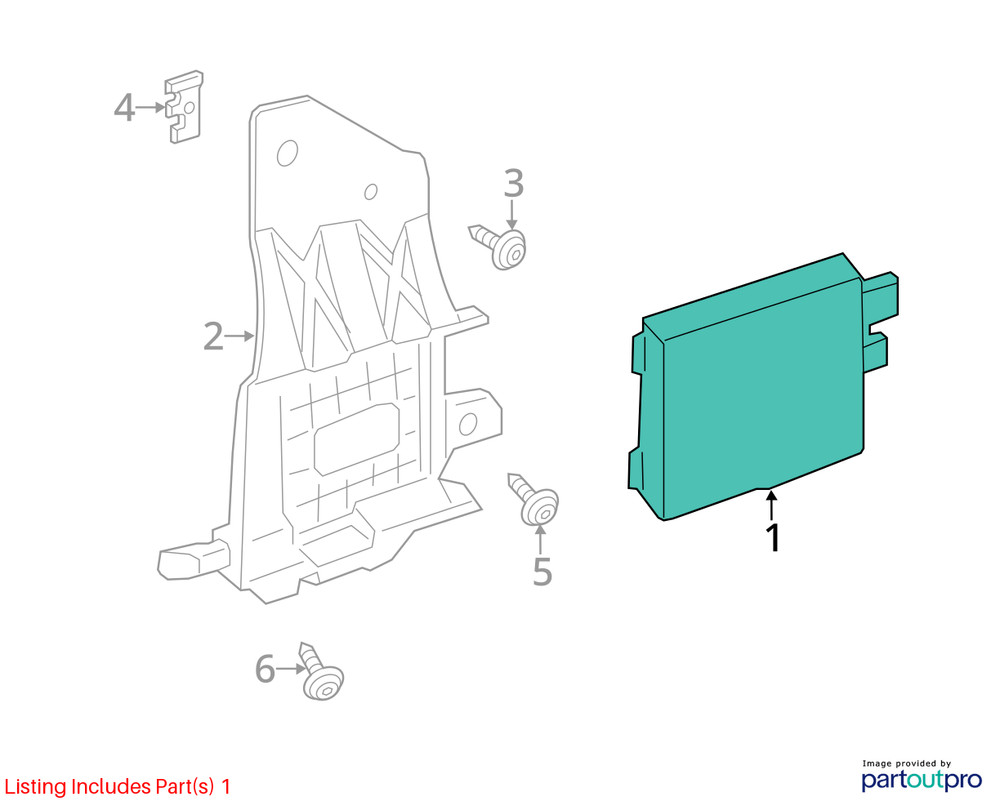 4
3
2
1
5
6
Listing Includes Part(s) 1
Image provided by
partoutpro