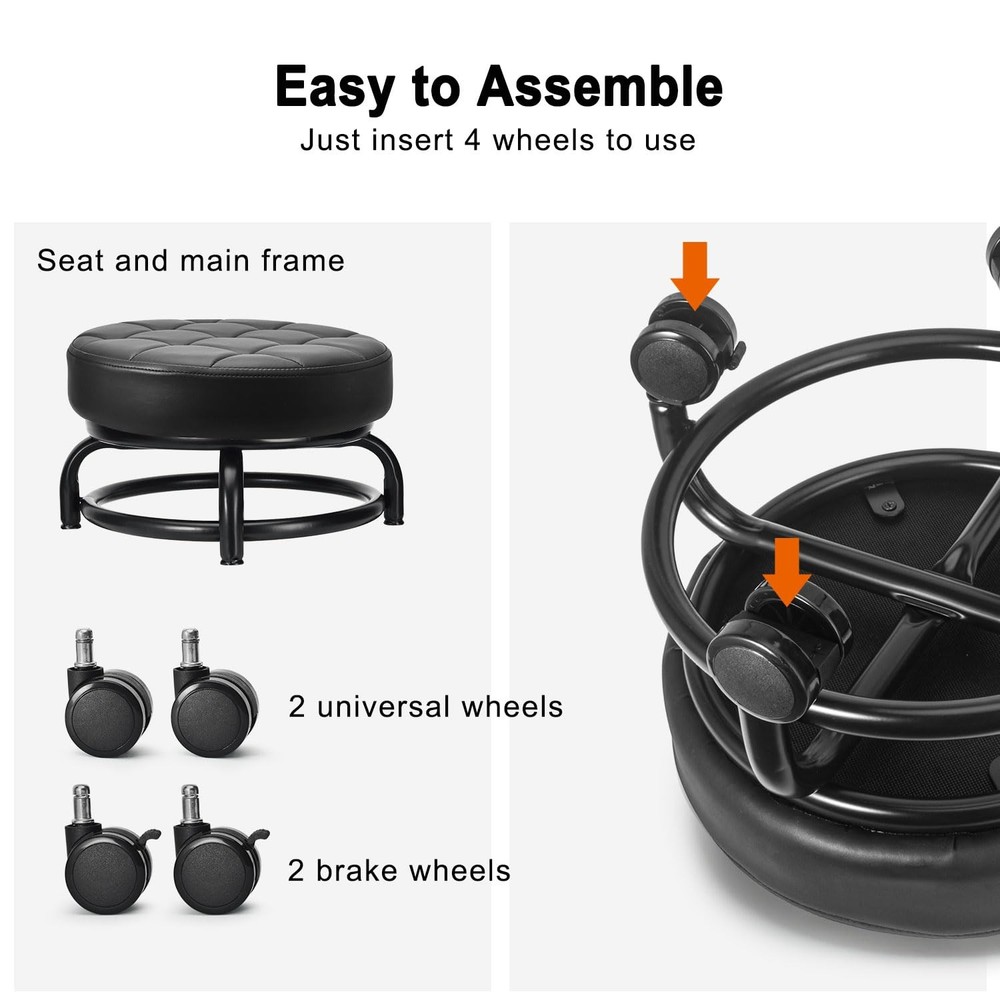 Easy to Assemble
Just insert 4 wheels to use

Seat and main frame

2 universal wheels

2 brake wheels