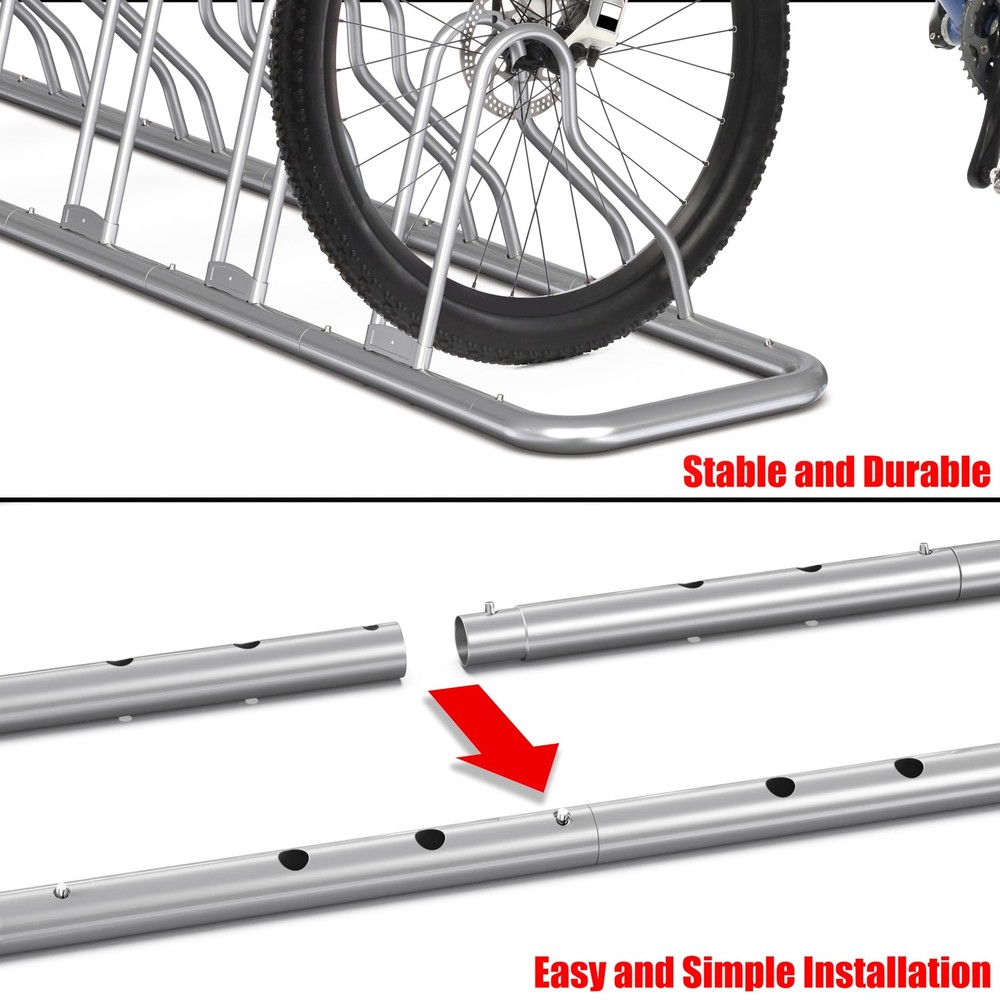 Stable and Durable

Easy and Simple Installation