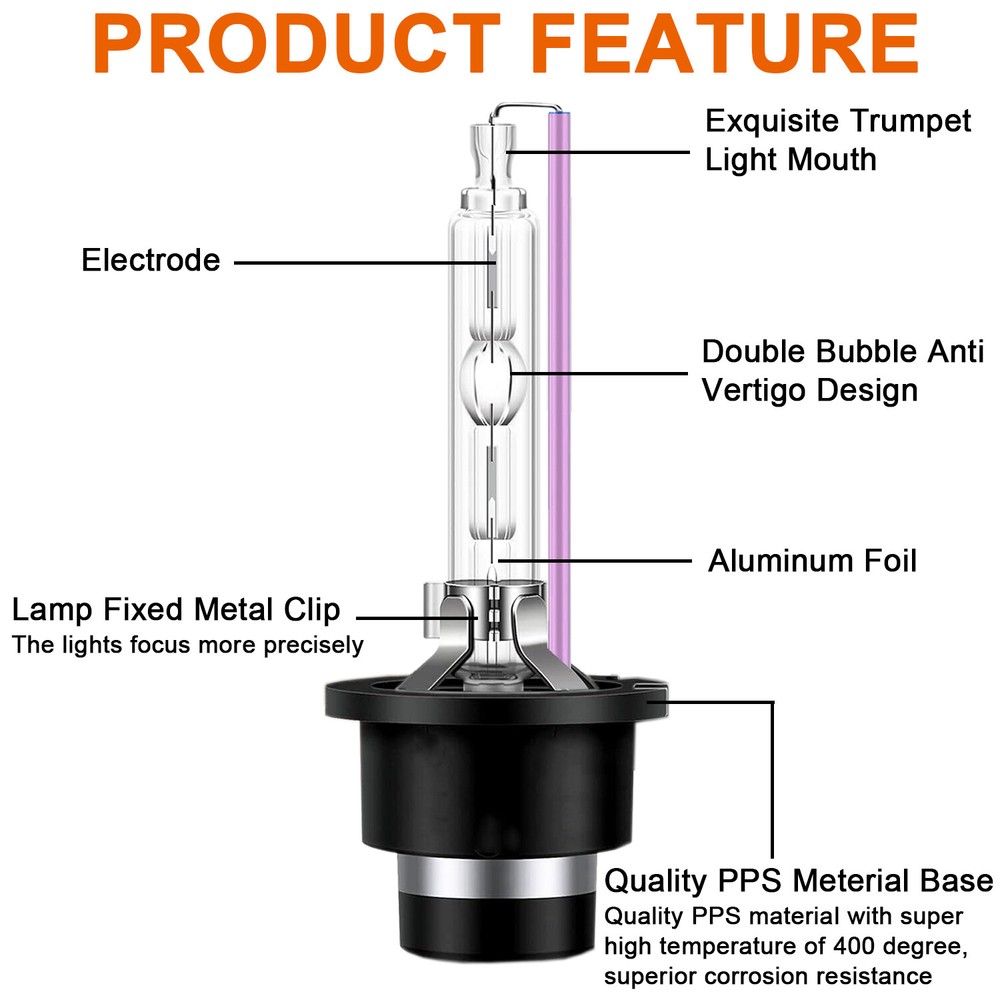 PRODUCT FEATURE

Exquisite Trumpet Light Mouth

Electrode

Double Bubble Anti Vertigo Design

Aluminum Foil

Lamp Fixed Metal Clip
The lights focus more precisely

Quality PPS Meterial Base
Quality PPS material with super high temperature of 400 degree, superior corrosion resistance