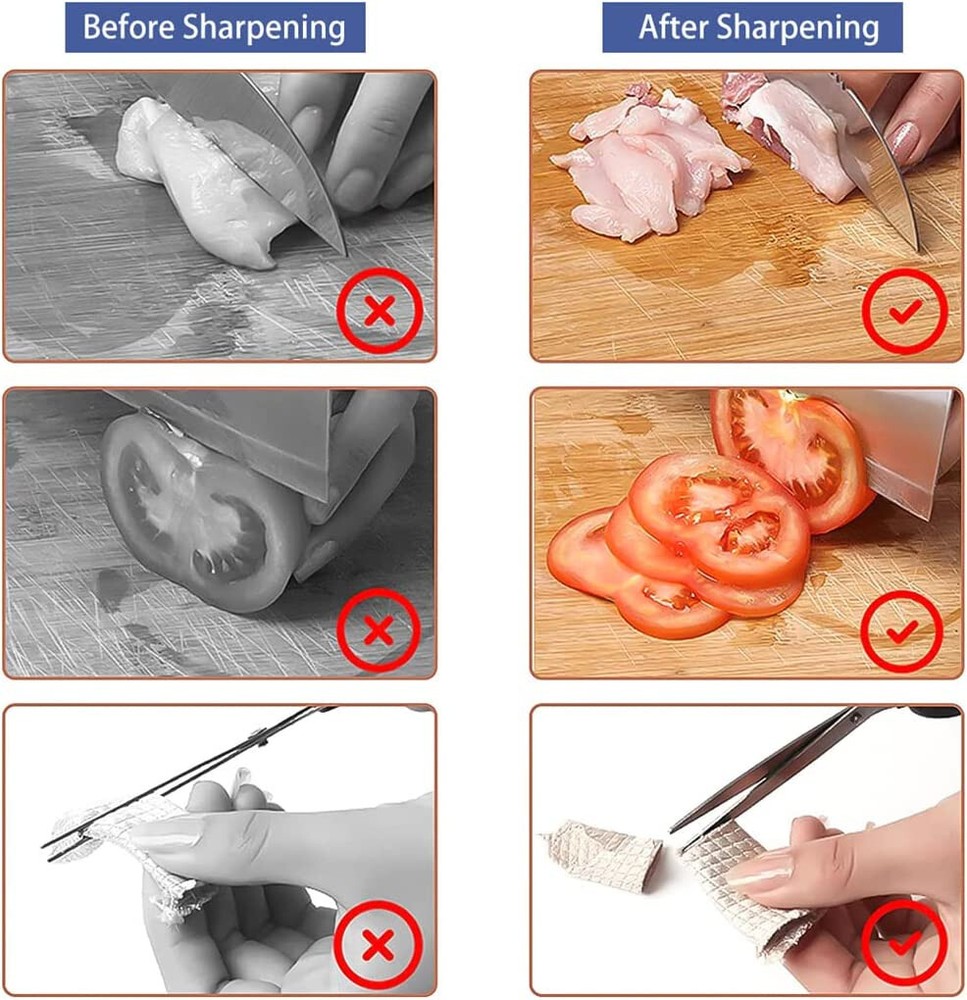 Before Sharpening

After Sharpening