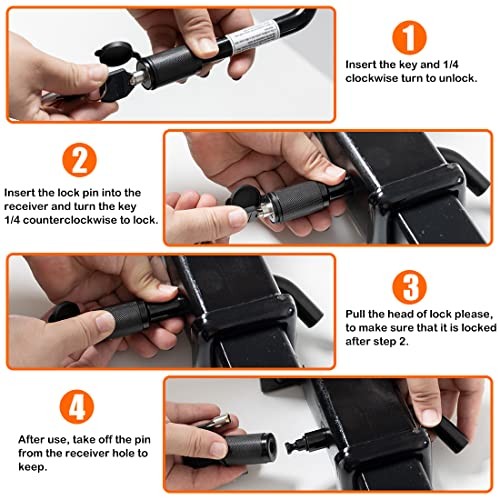 1

Insert the key and 1/4 clockwise turn to unlock.

2

Insert the lock pin into the receiver and turn the key 1/4 counterclockwise to lock.

3

Pull the head of lock please, to make sure that it is locked after step 2.

4

After use, take off the pin from the receiver hole to keep.