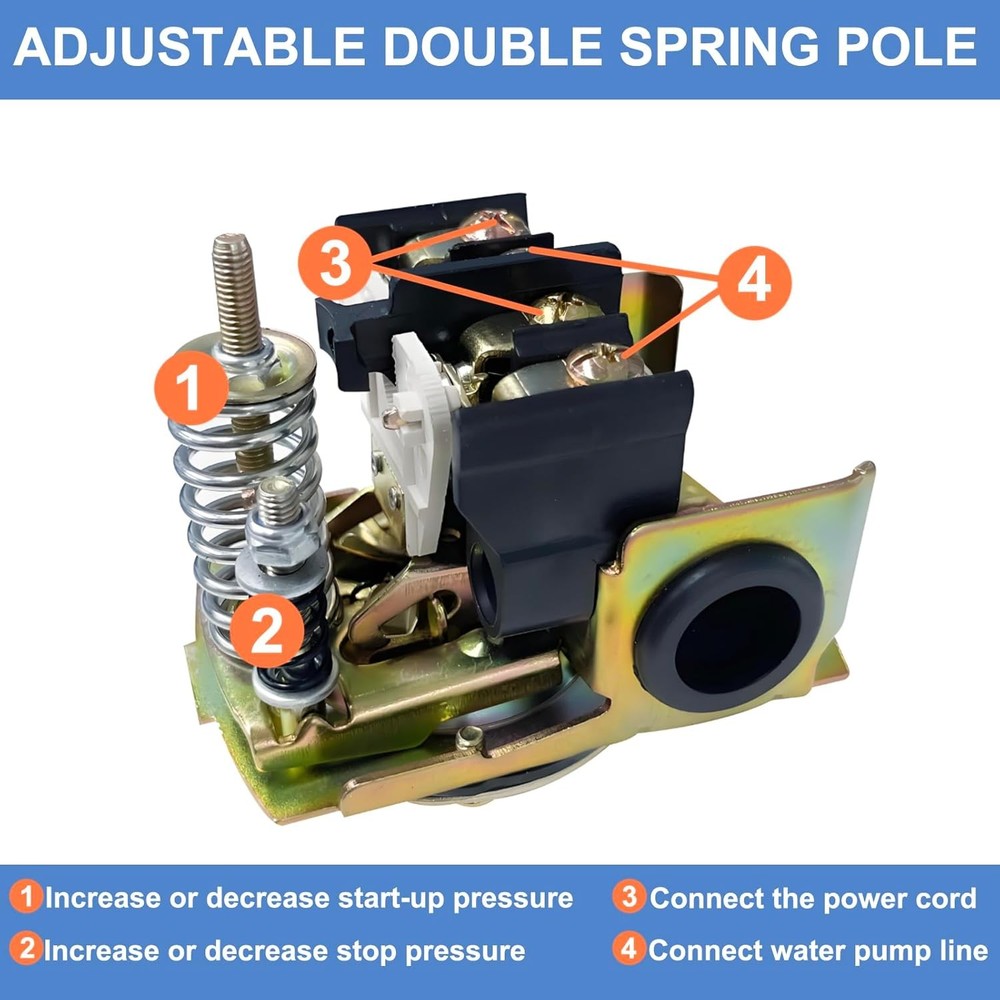 ADJUSTABLE DOUBLE SPRING POLE

3

4

1

2

1 Increase or decrease start-up pressure

2 Increase or decrease stop pressure

3 Connect the power cord

4 Connect water pump line