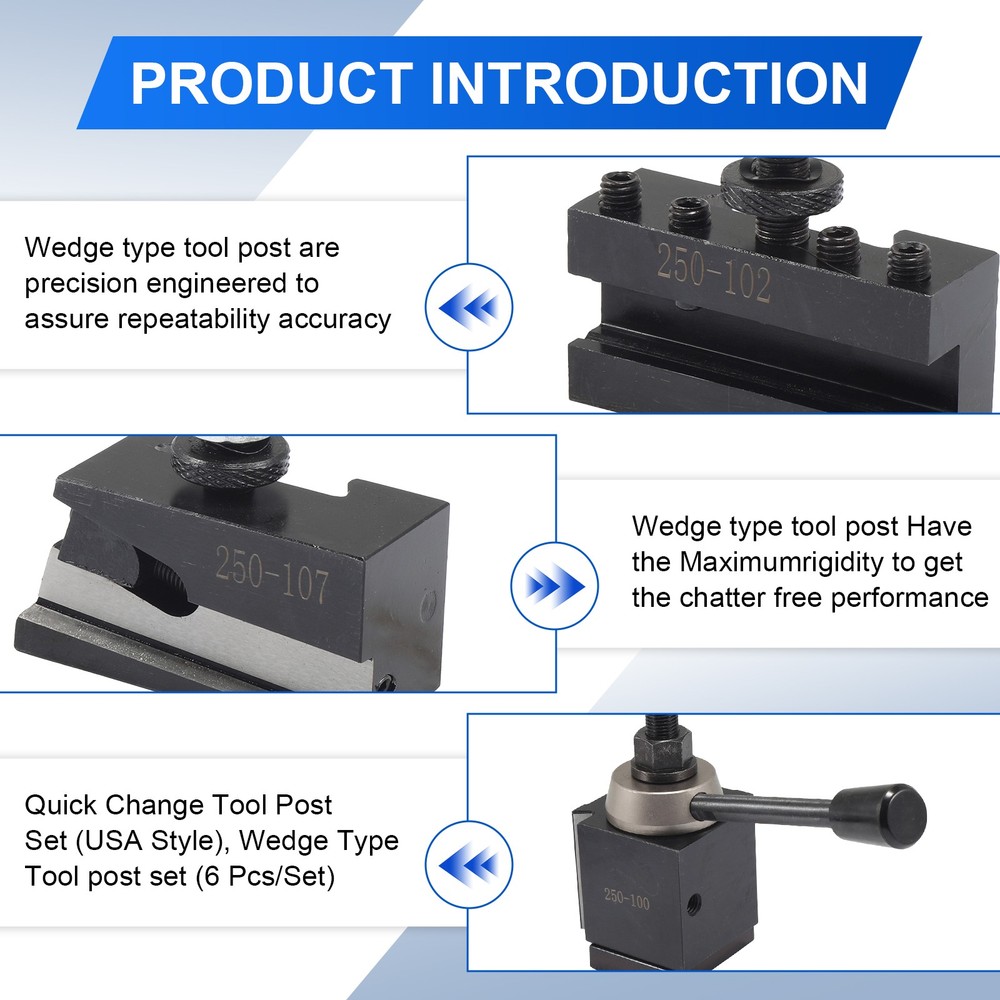 PRODUCT INTRODUCTION

Wedge type tool post are precision engineered to assure repeatability accuracy

250-102

250-107

Wedge type tool post Have the Maximumrigidity to get the chatter free performance

Quick Change Tool Post Set (USA Style), Wedge Type Tool post set (6 Pcs/Set)

250-100