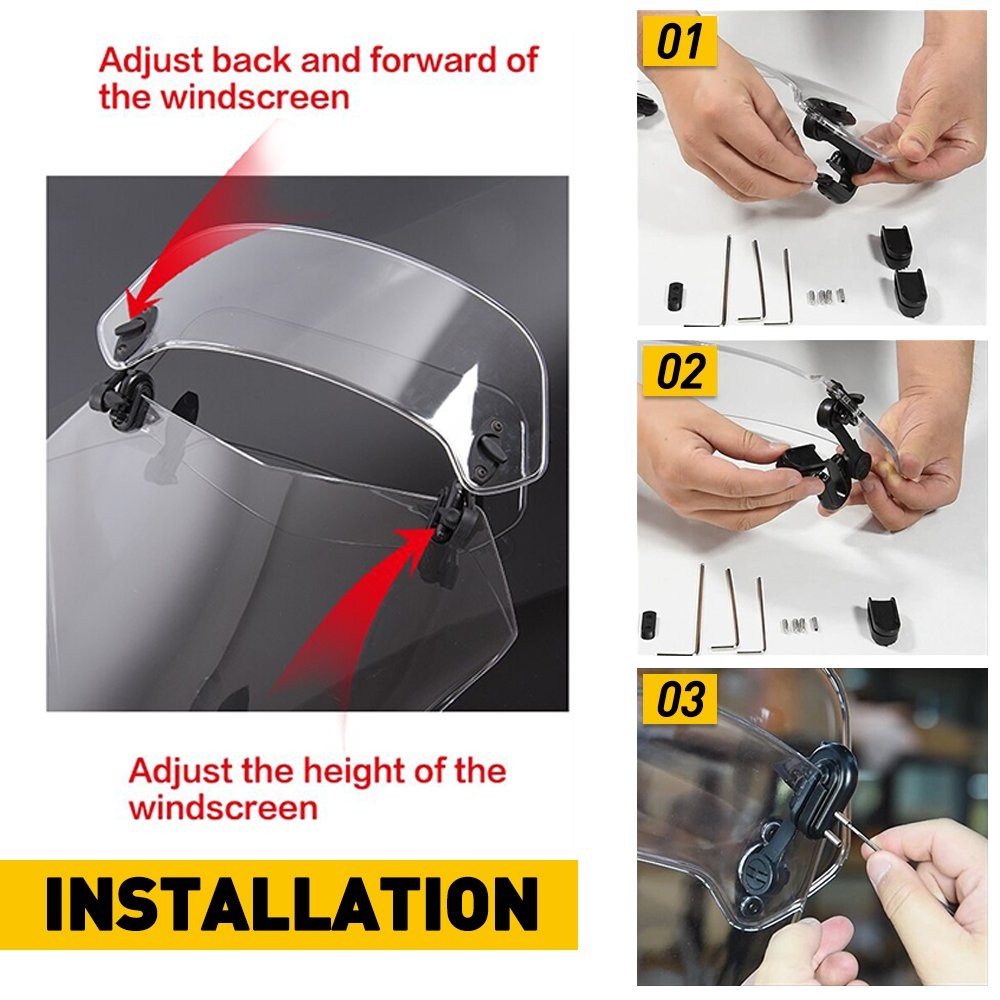 Adjust back and forward of the windscreen

Adjust the height of the windscreen

INSTALLATION

01

02

03