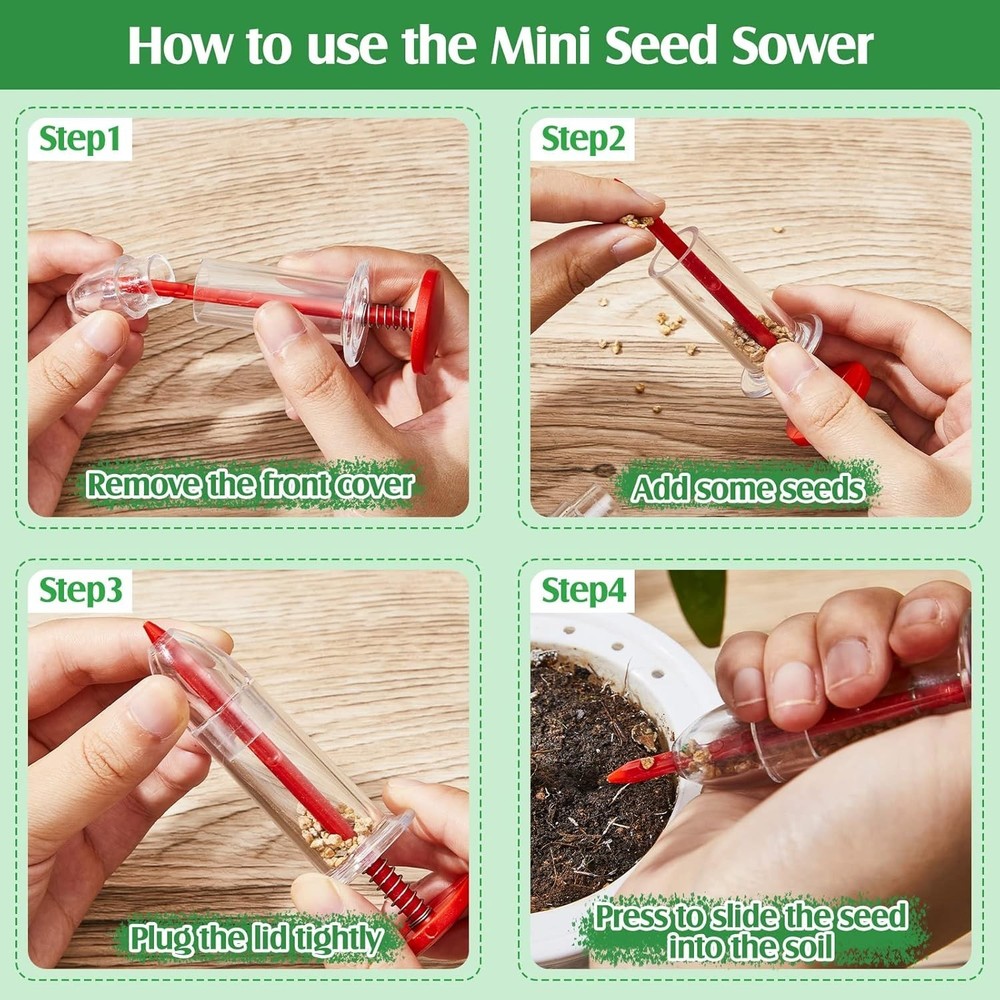 How to use the Mini Seed Sower

Step1

Remove the front cover

Step2

Add some seeds

Step3

Plug the lid tightly

Step4

Press to slide the seed into the soil