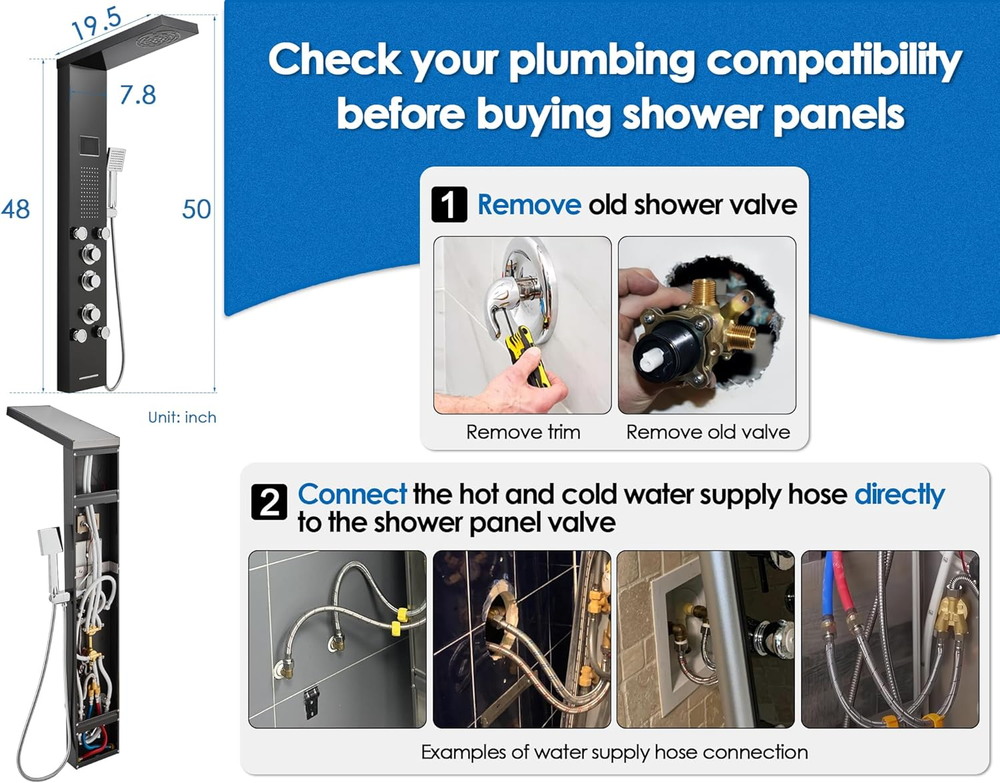 19.5

7.8

48

50

Unit: inch

Check your plumbing compatibility before buying shower panels

1 Remove old shower valve

Remove trim

Remove old valve

2 Connect the hot and cold water supply hose directly to the shower panel valve

Examples of water supply hose connection